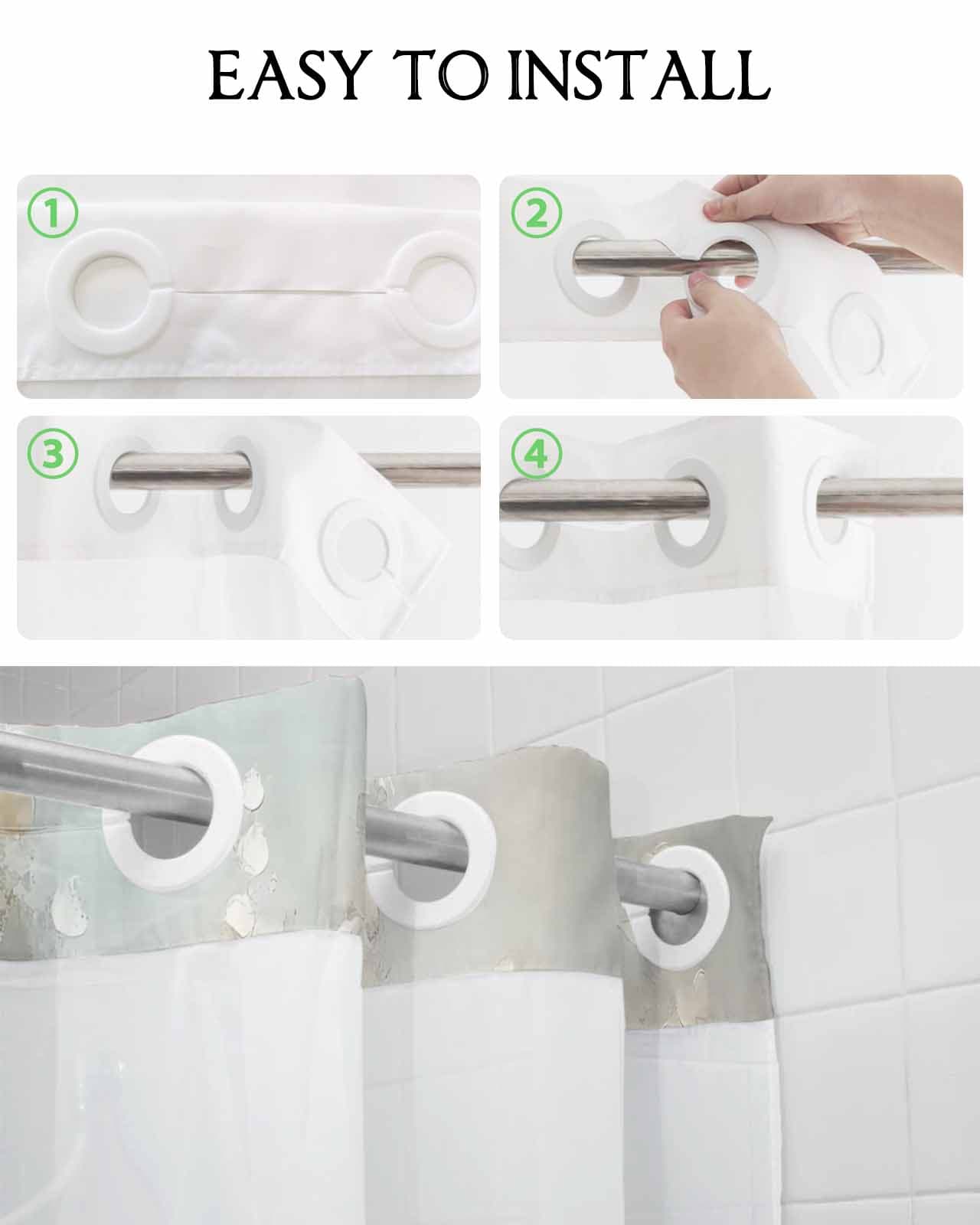 EASY TO INSTALL

1

2

3

4