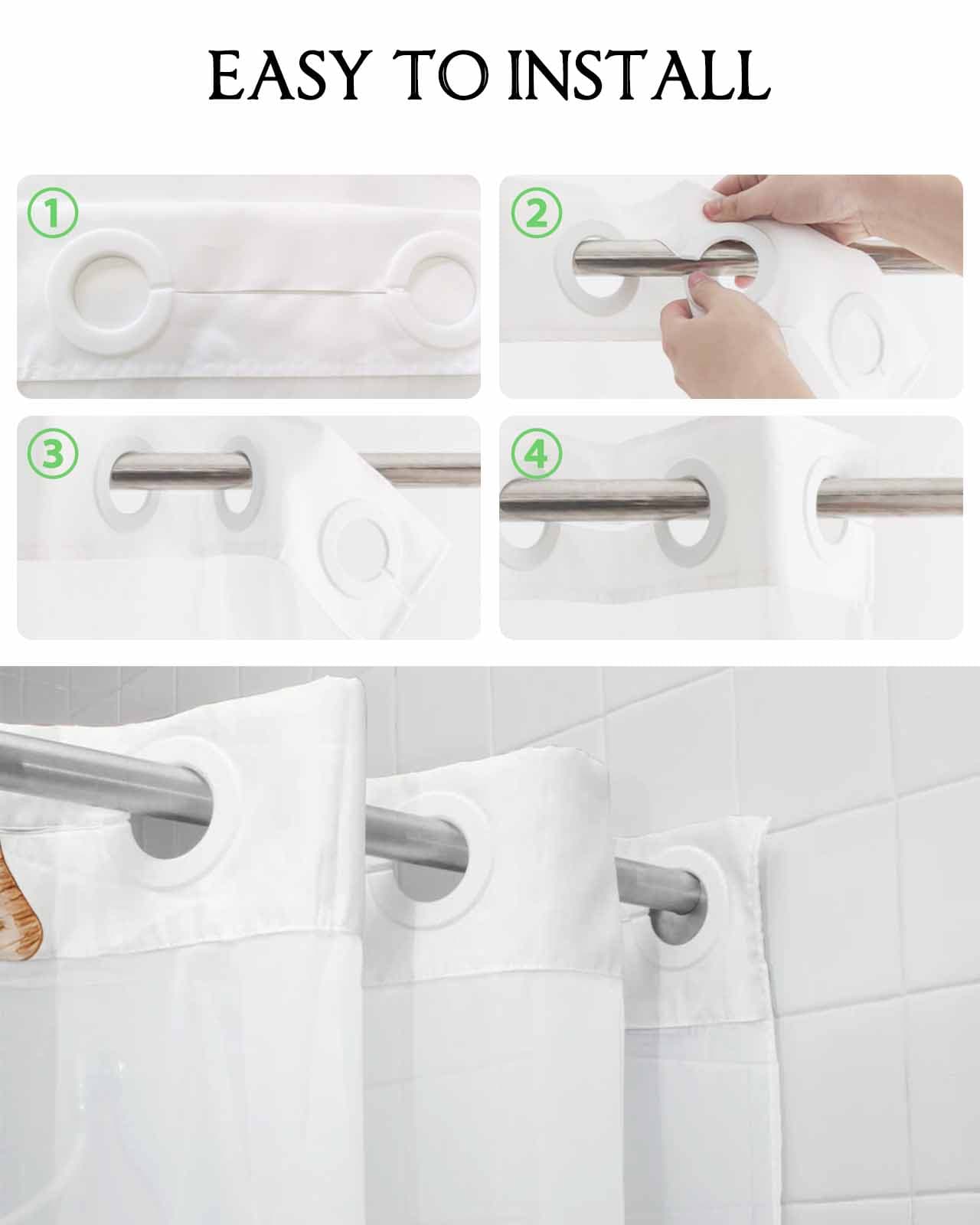 EASY TO INSTALL

1

2

3

4