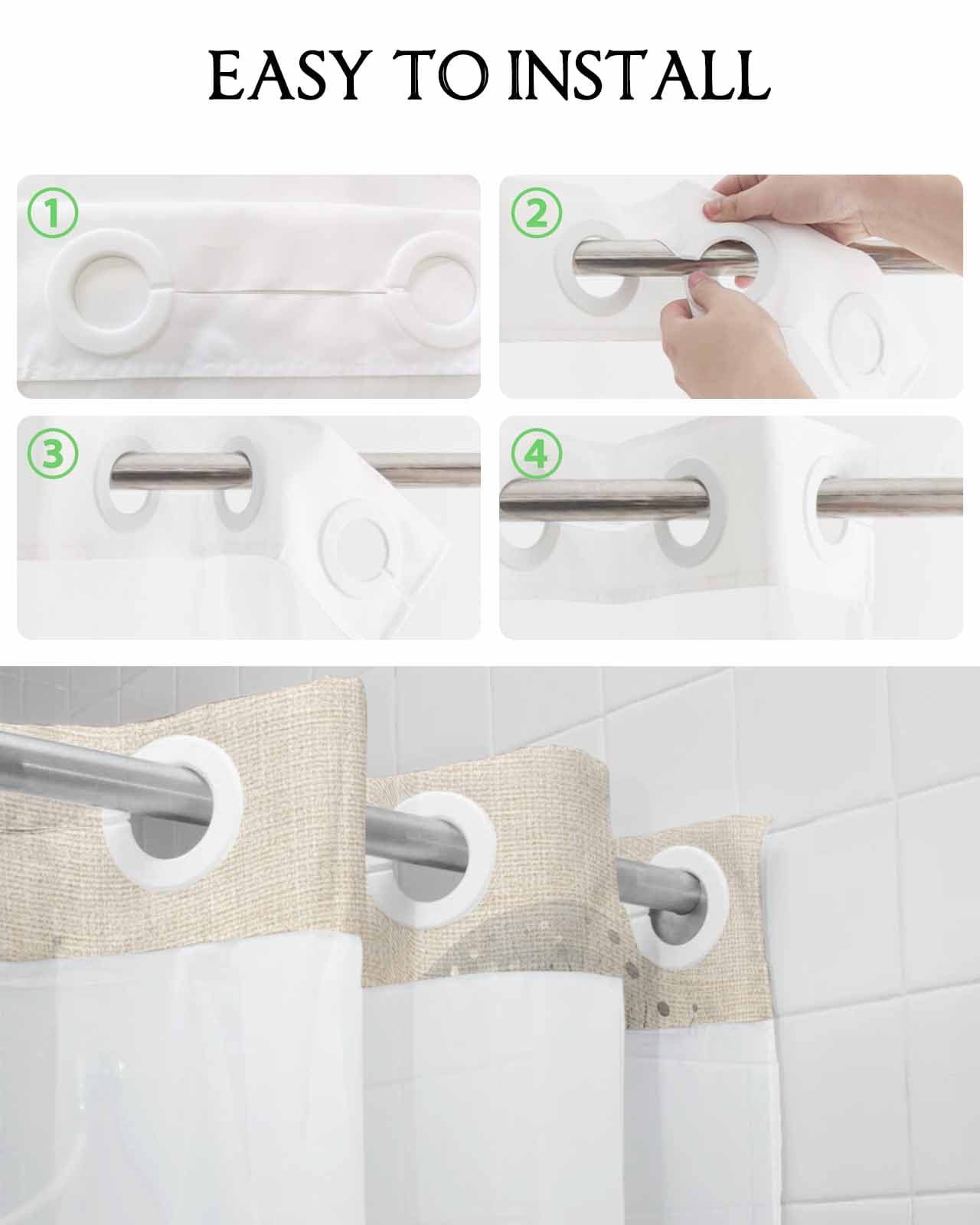 EASY TO INSTALL

①

②

③

④