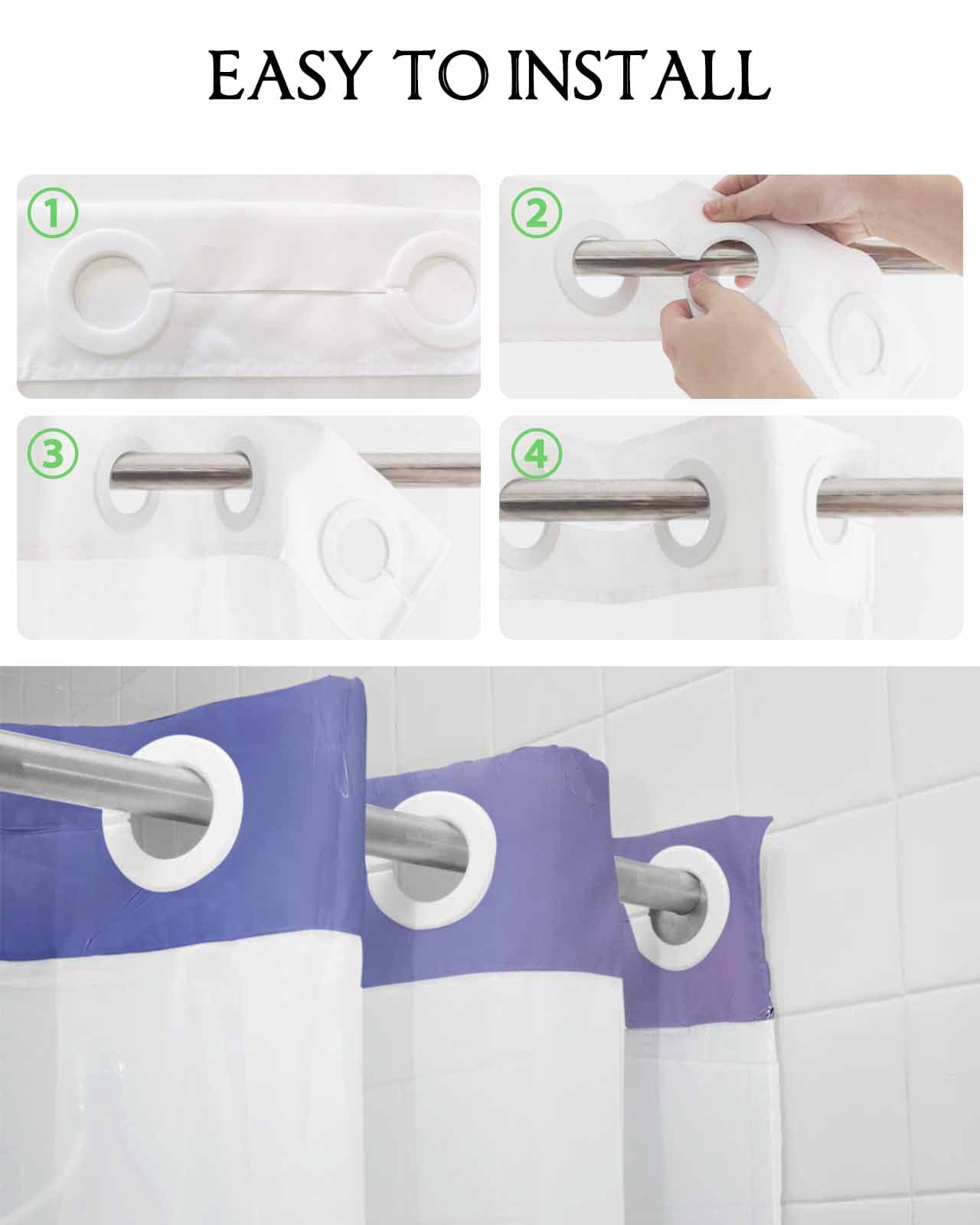 EASY TO INSTALL

①

②

③

④