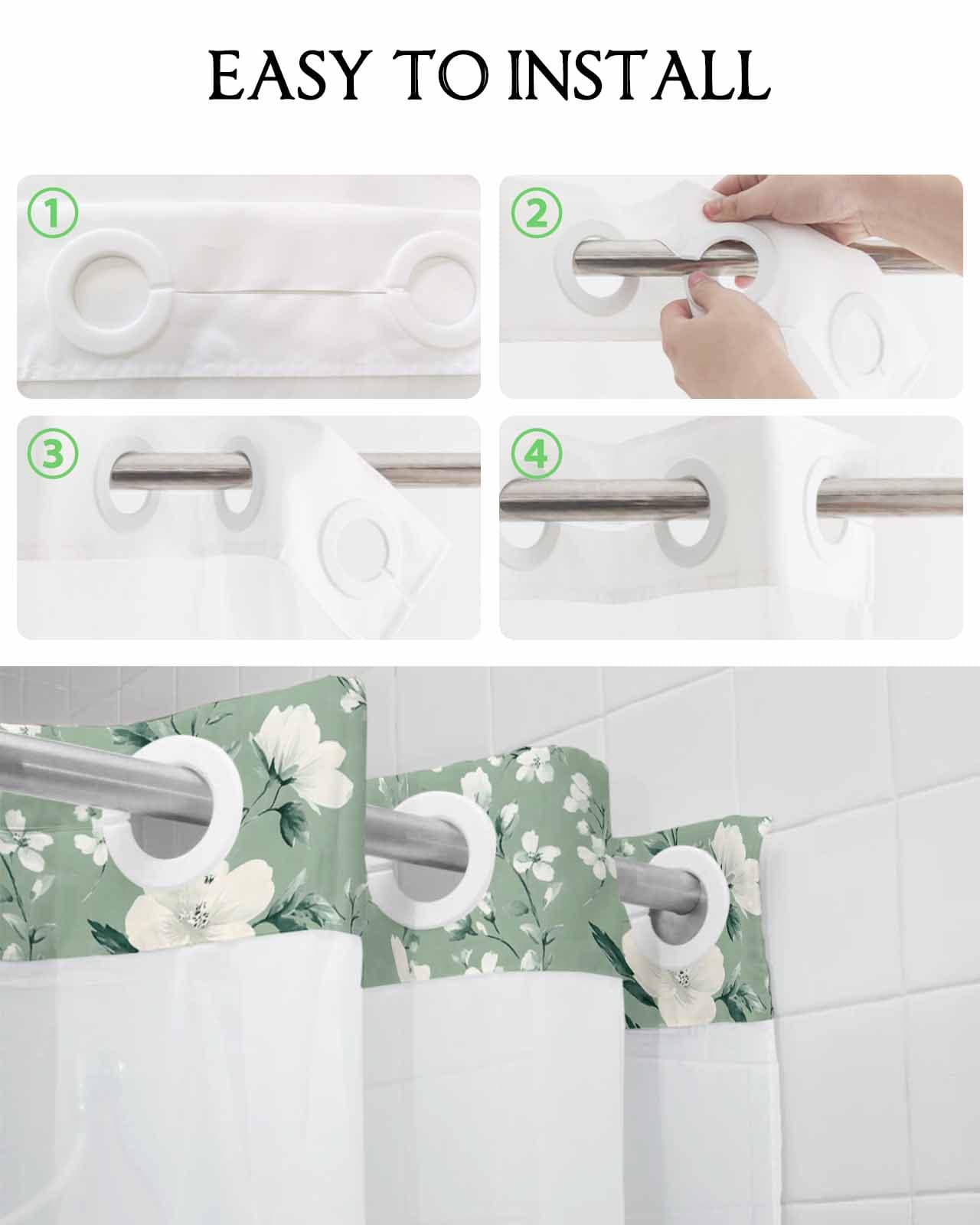 EASY TO INSTALL

①

②

③

④