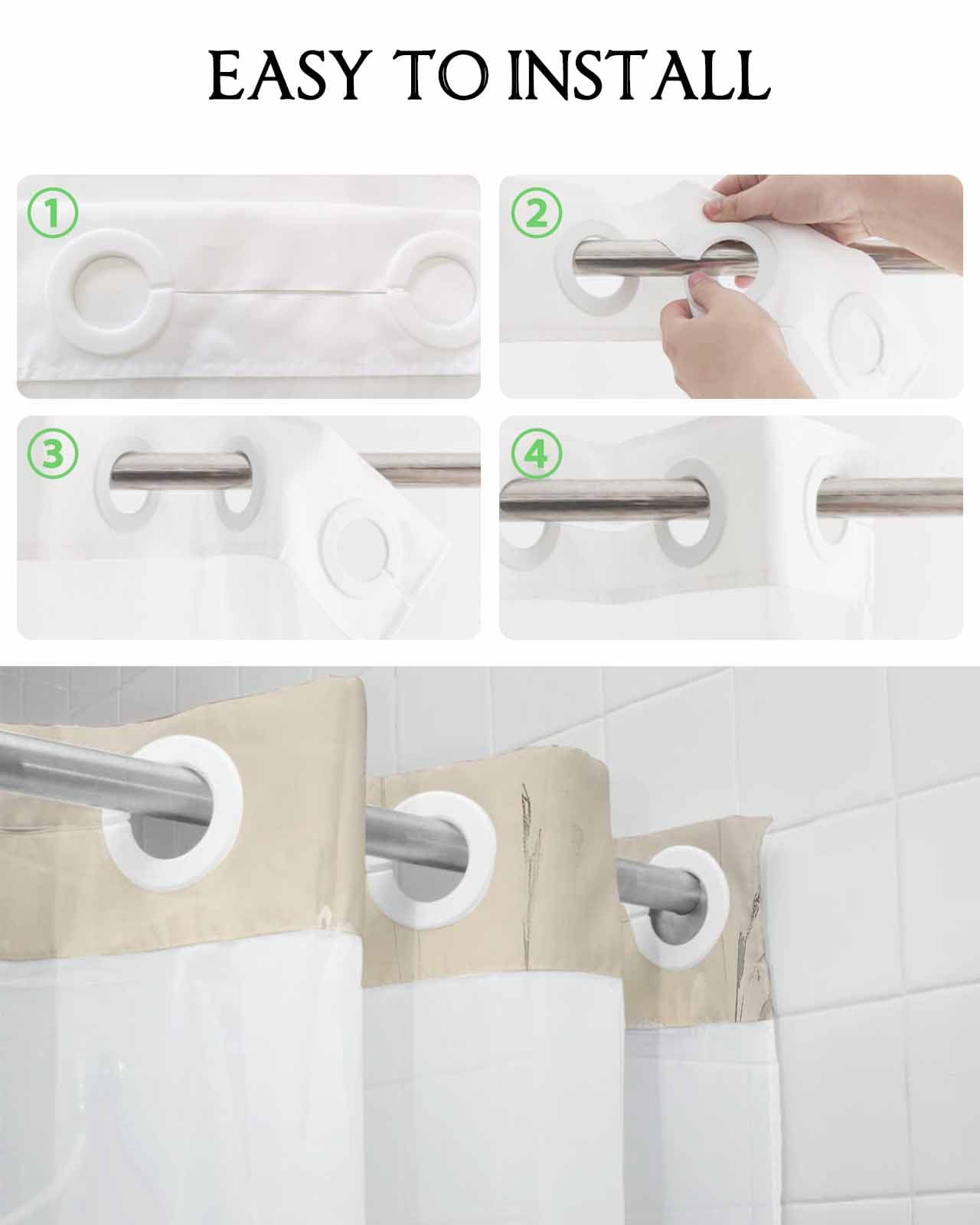 EASY TO INSTALL

①

②

③

④