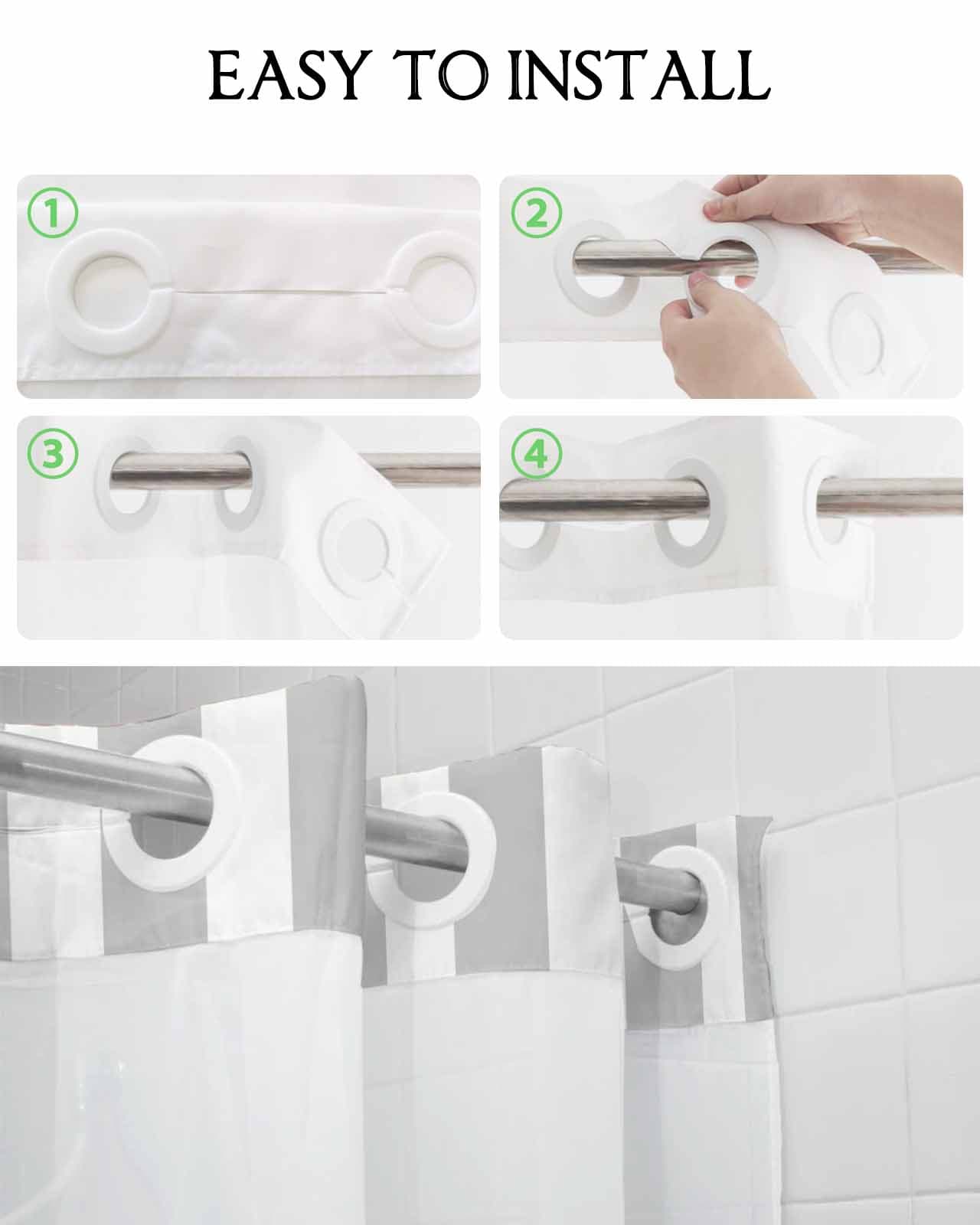 EASY TO INSTALL

①

②

③

④