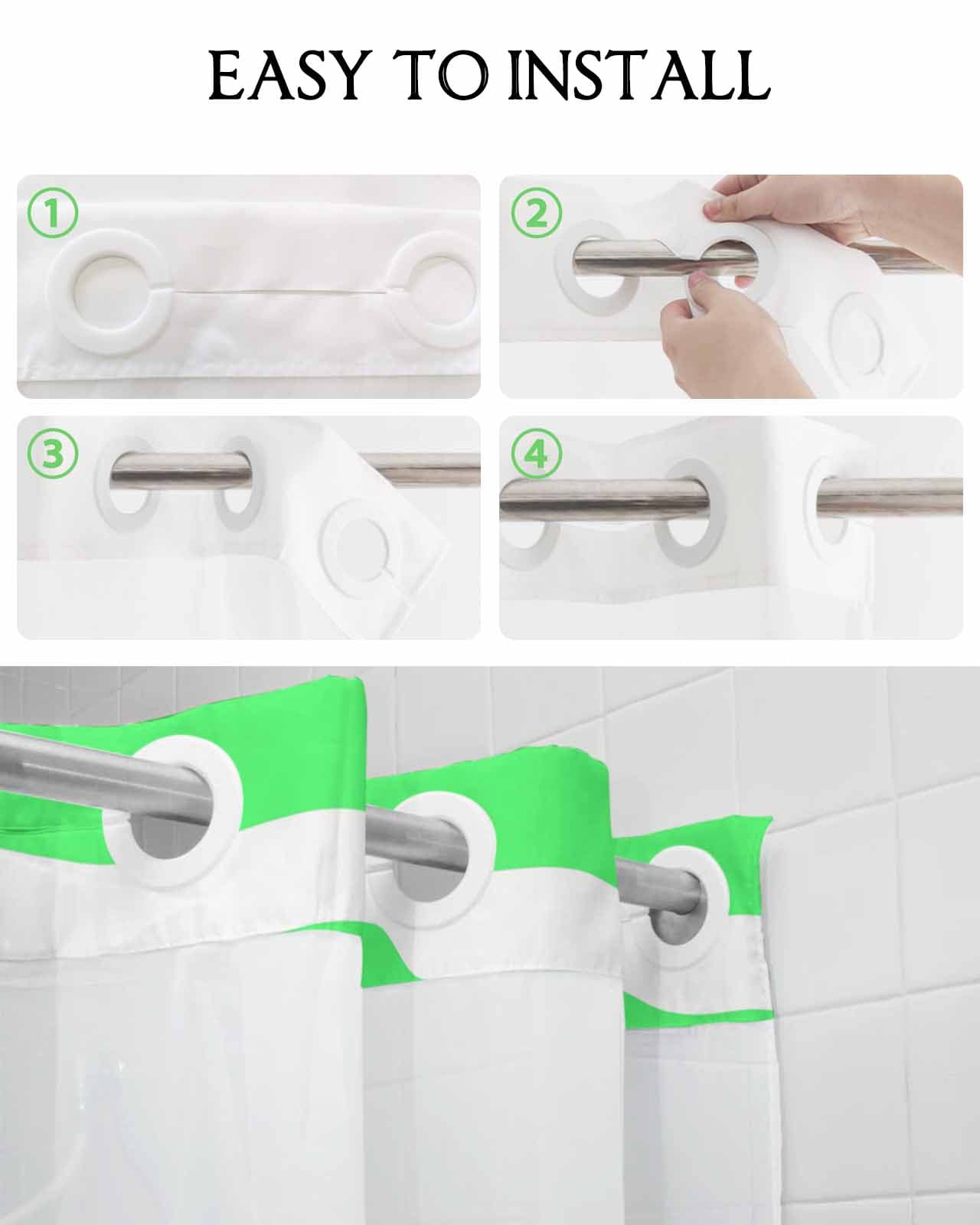 EASY TO INSTALL

①

②

③

④