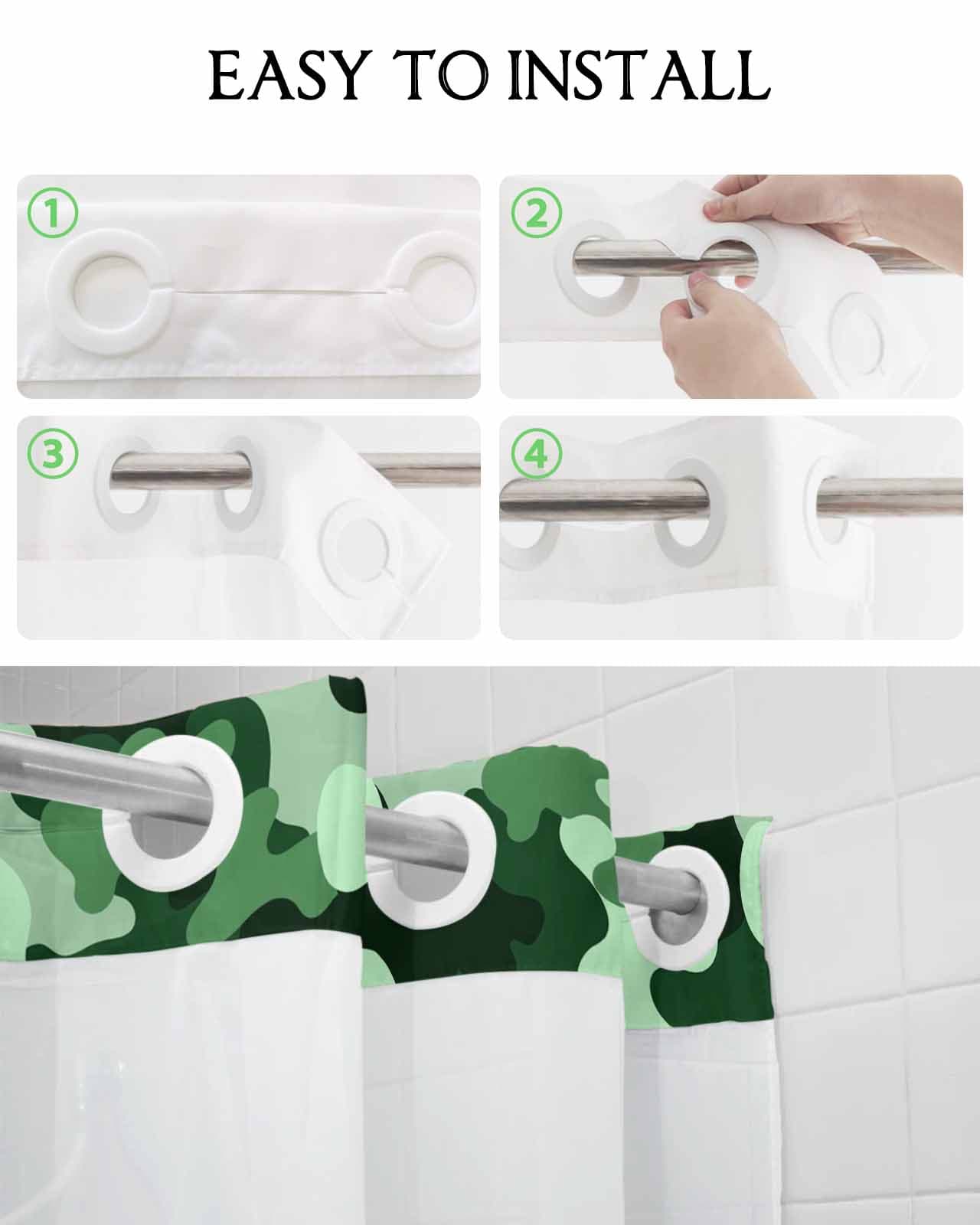 EASY TO INSTALL

①

②

③

④