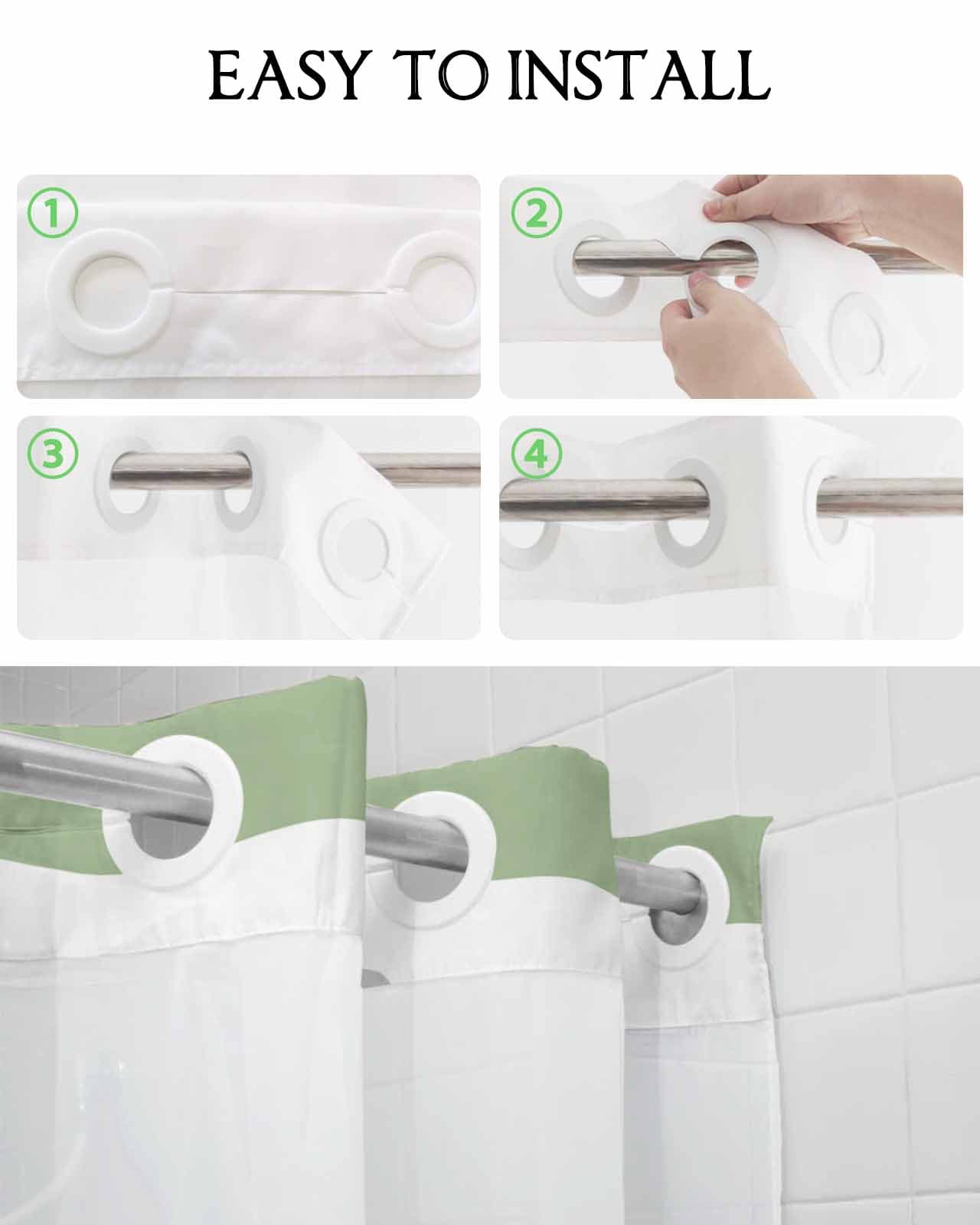 EASY TO INSTALL

①

②

③

④