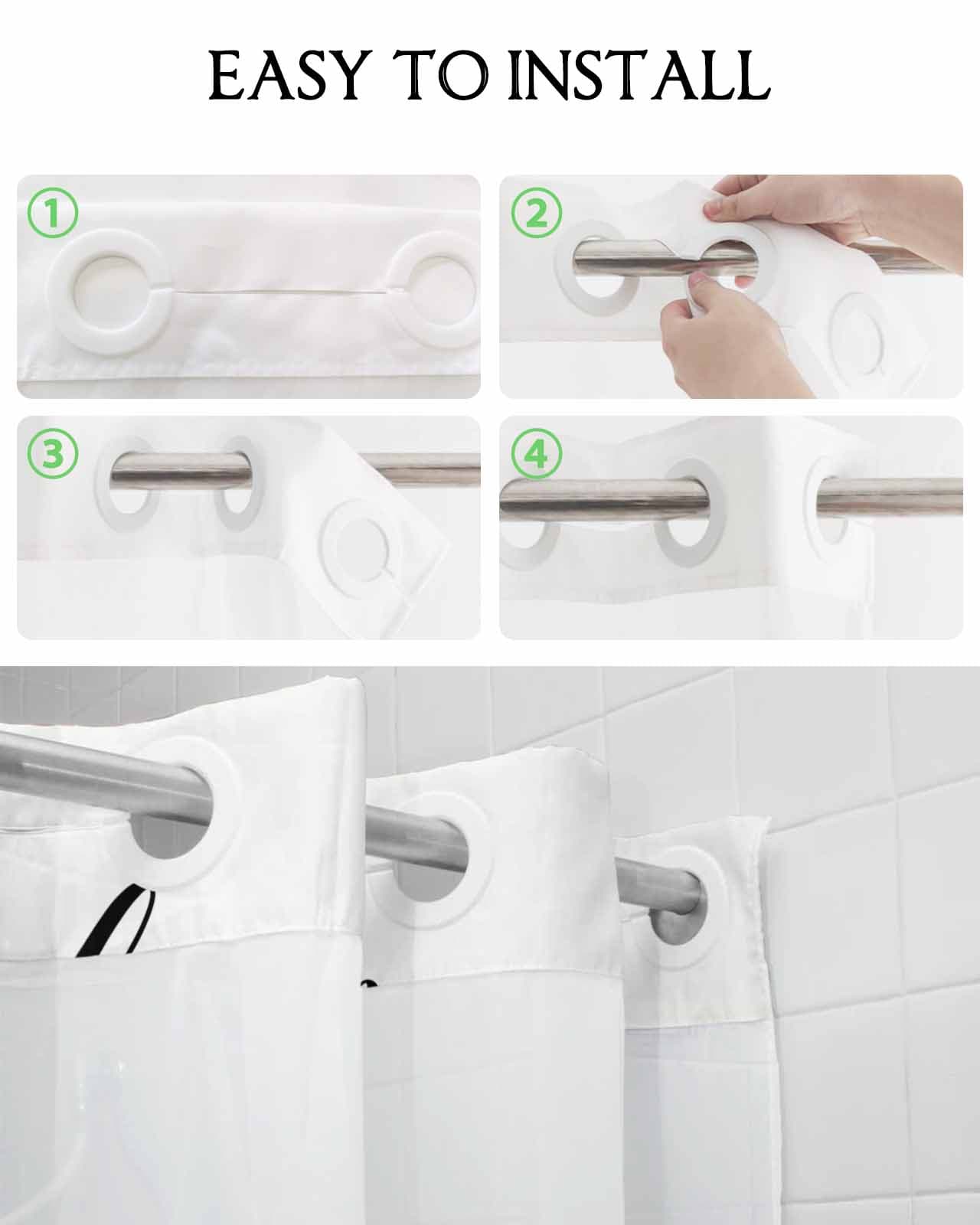 EASY TO INSTALL

①

②

③

④