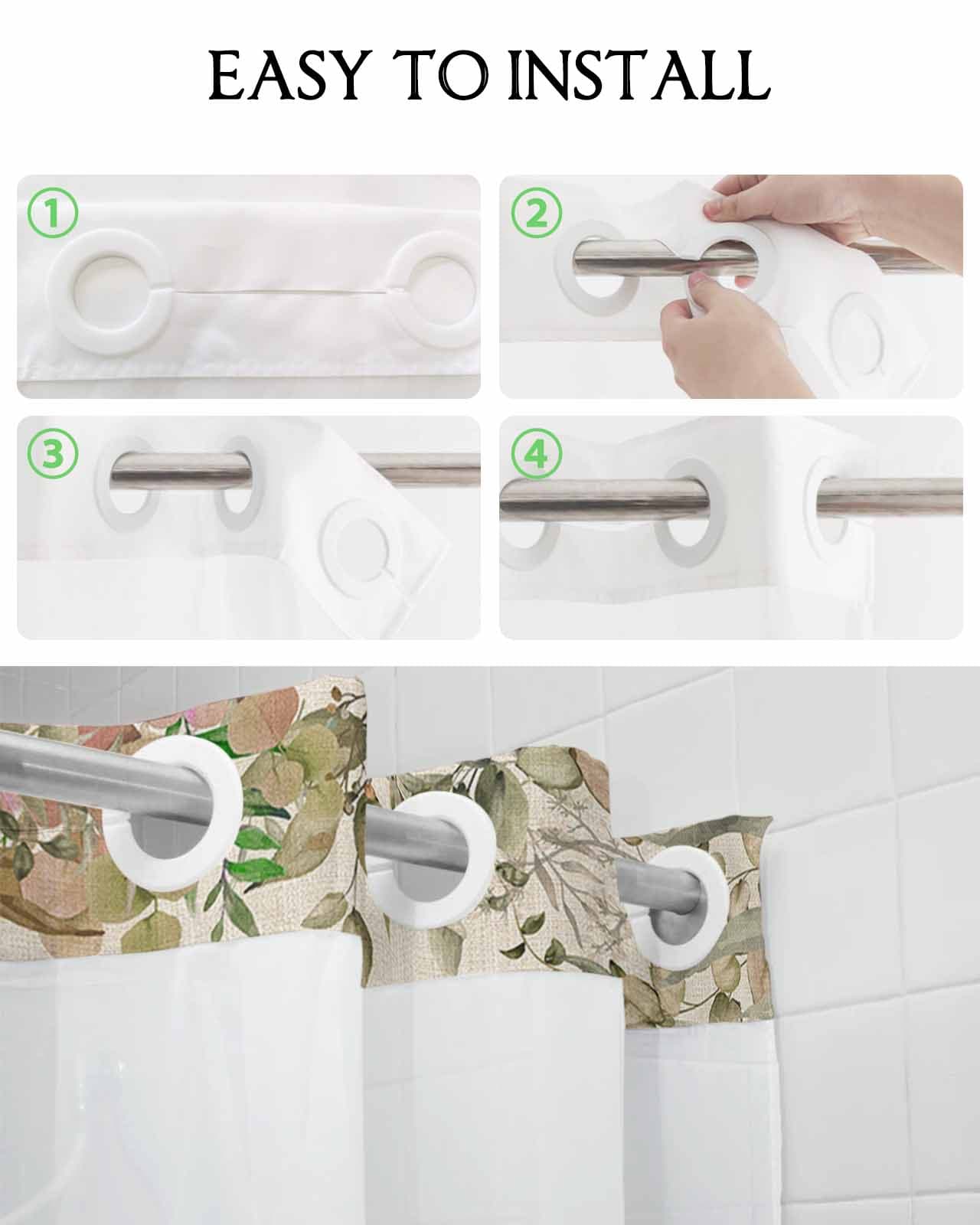 EASY TO INSTALL

1

2

3

4