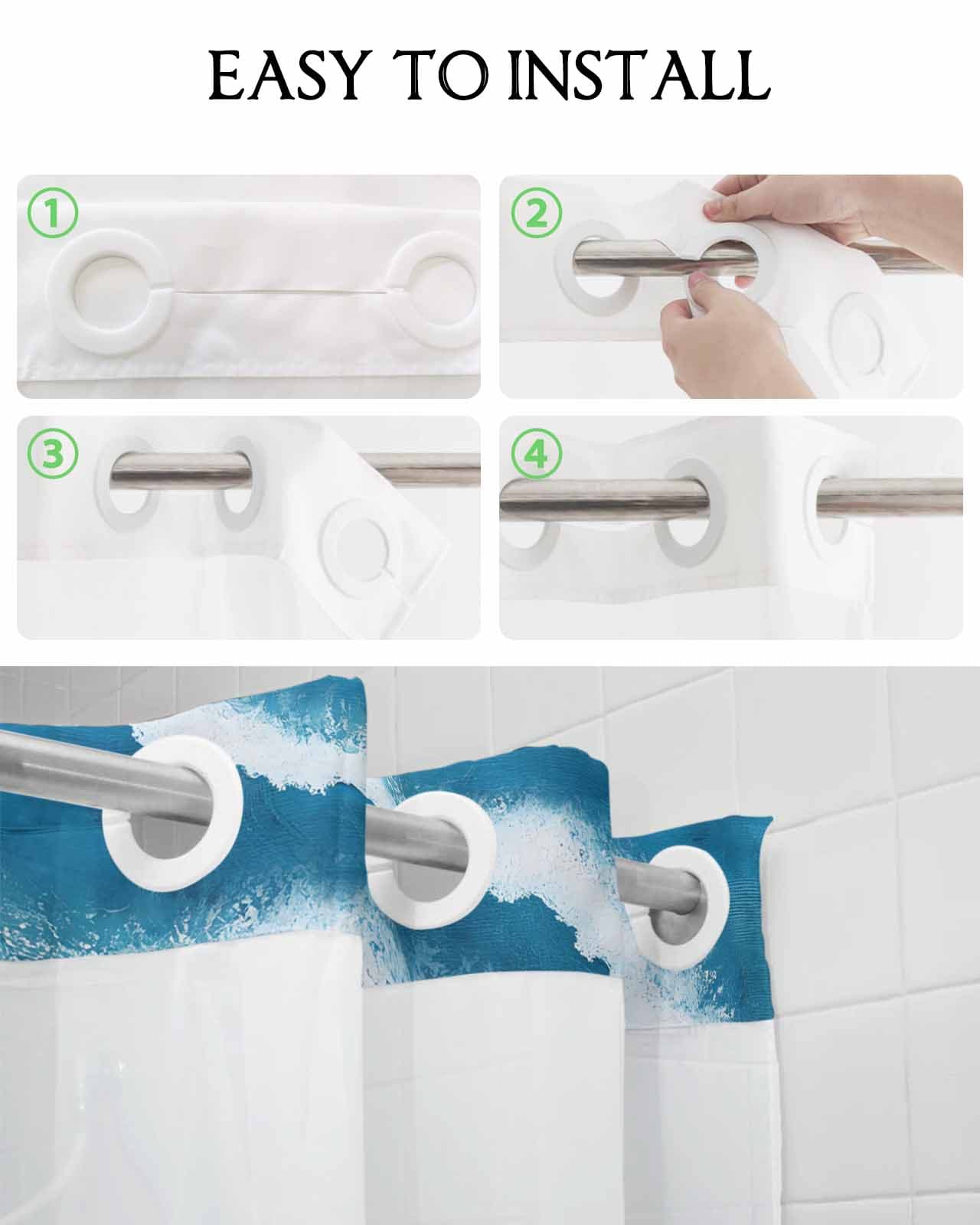 EASY TO INSTALL

①

②

③

④