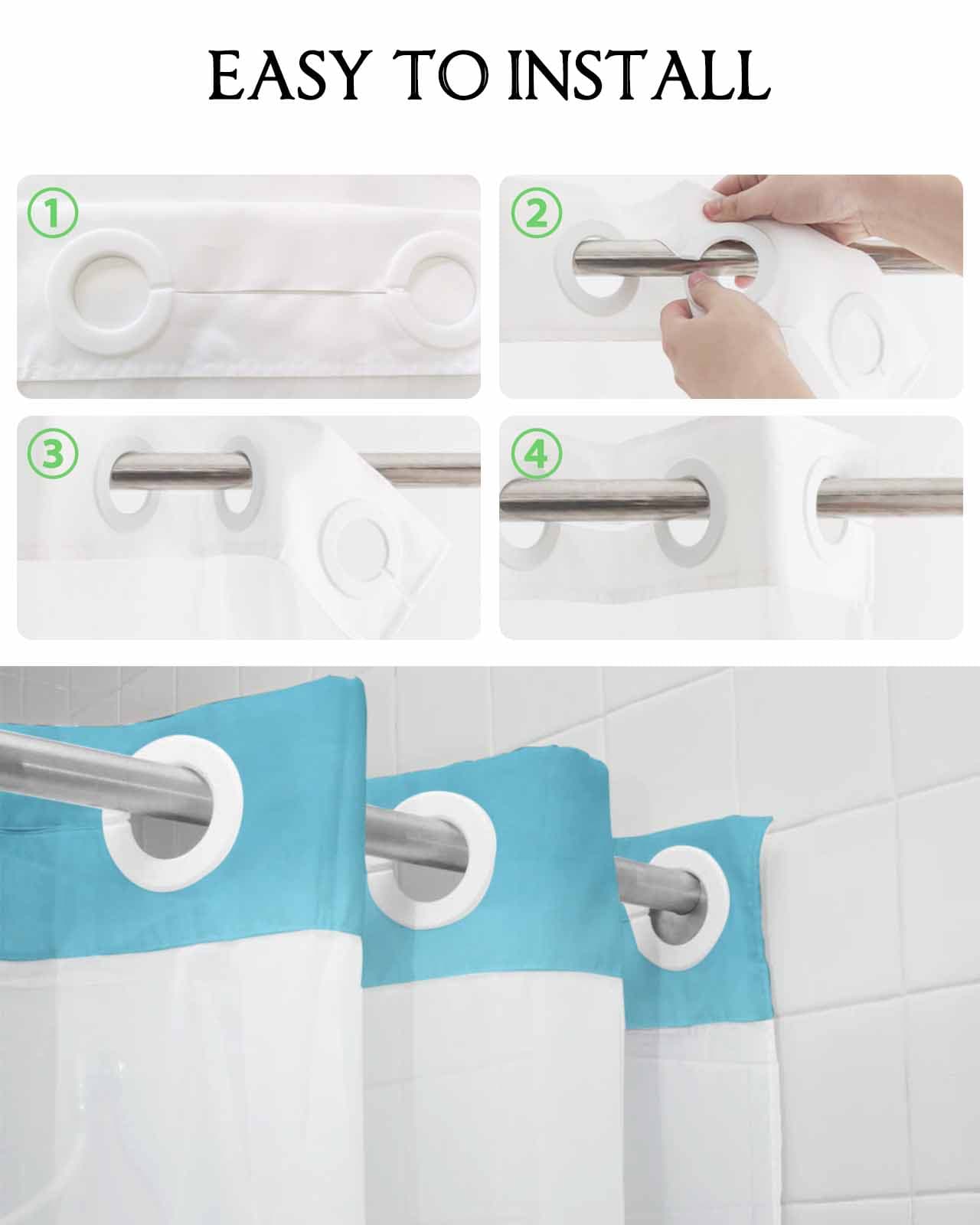 EASY TO INSTALL

①

②

③

④