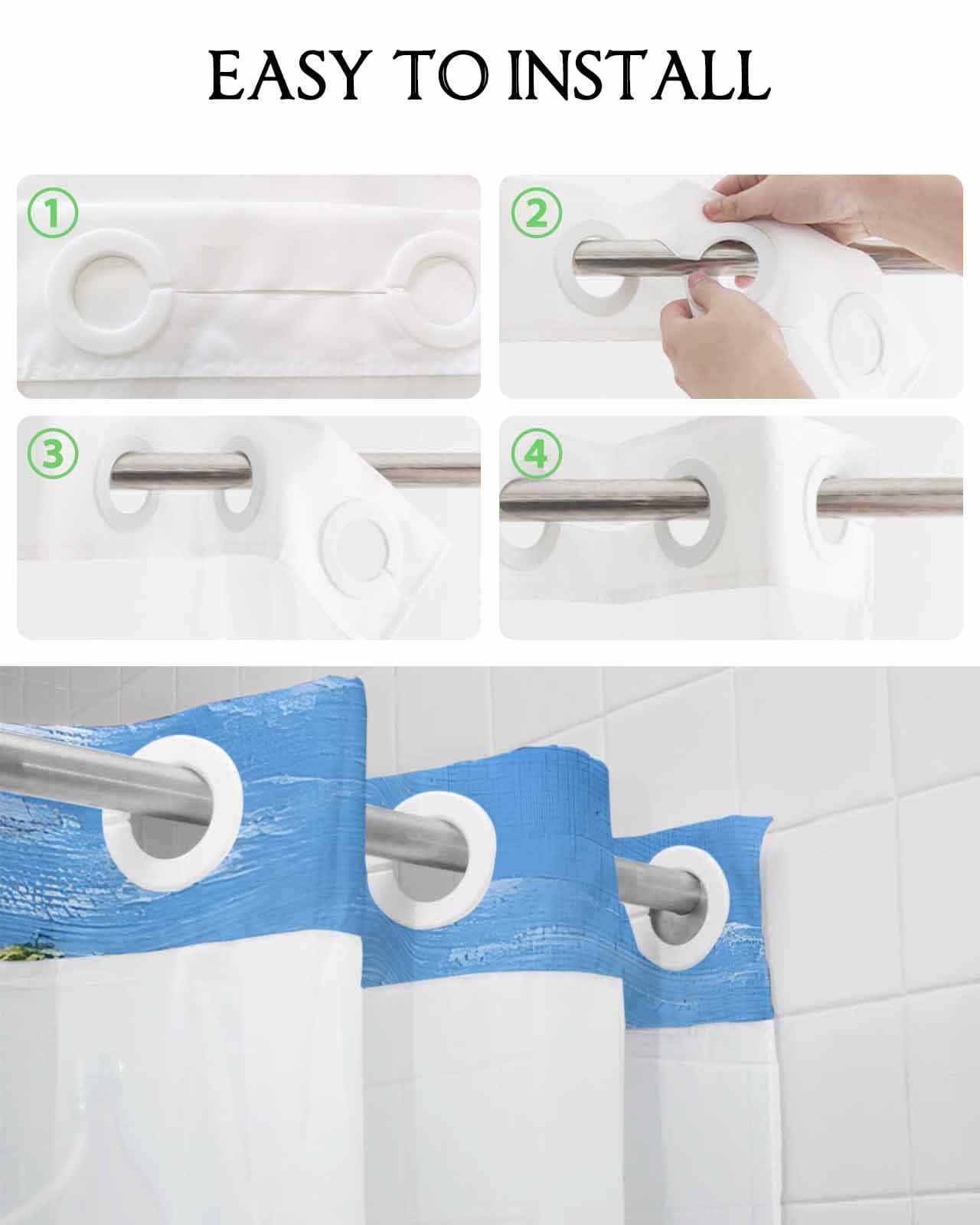 EASY TO INSTALL

①

②

③

④