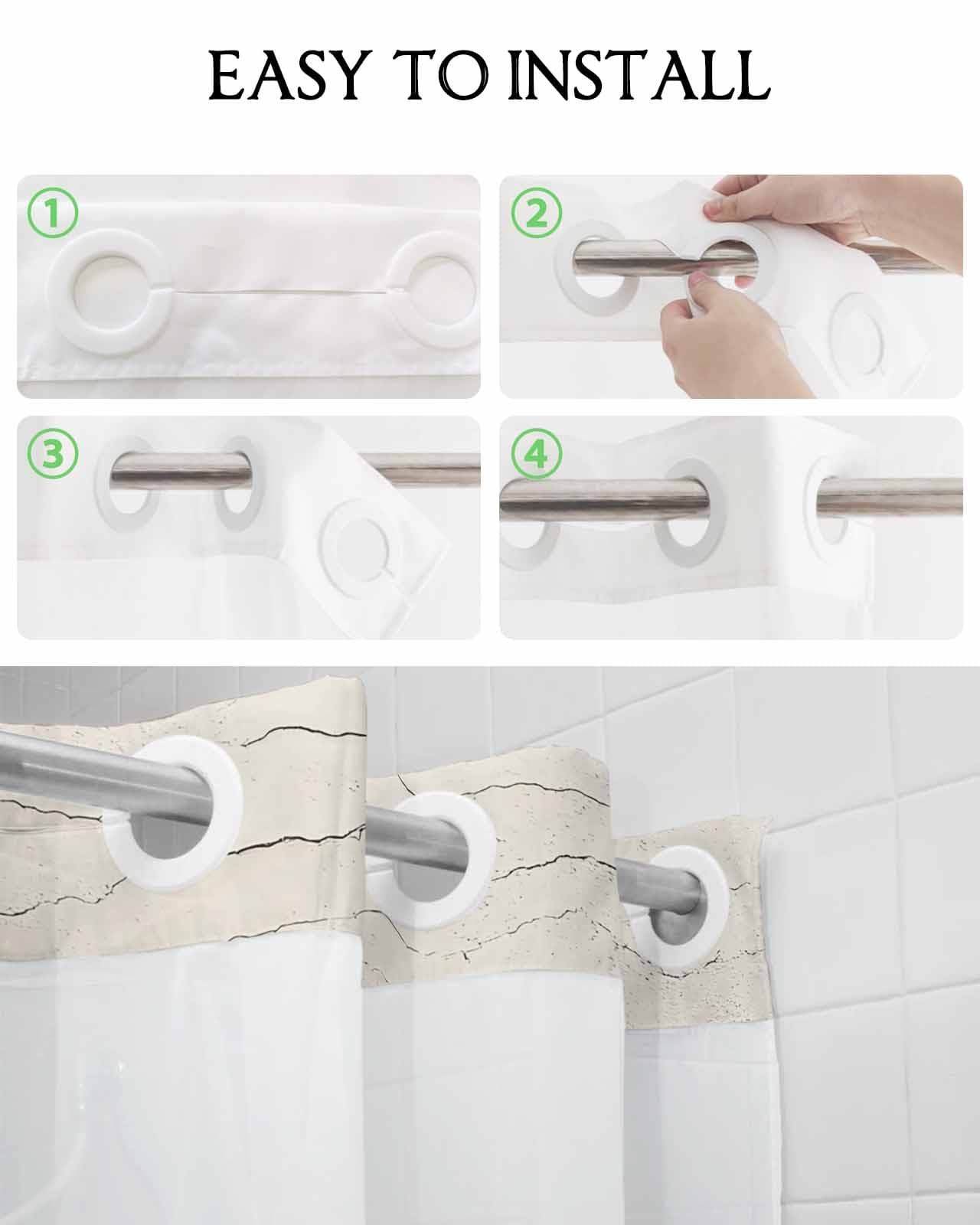 EASY TO INSTALL

①

②

③

④