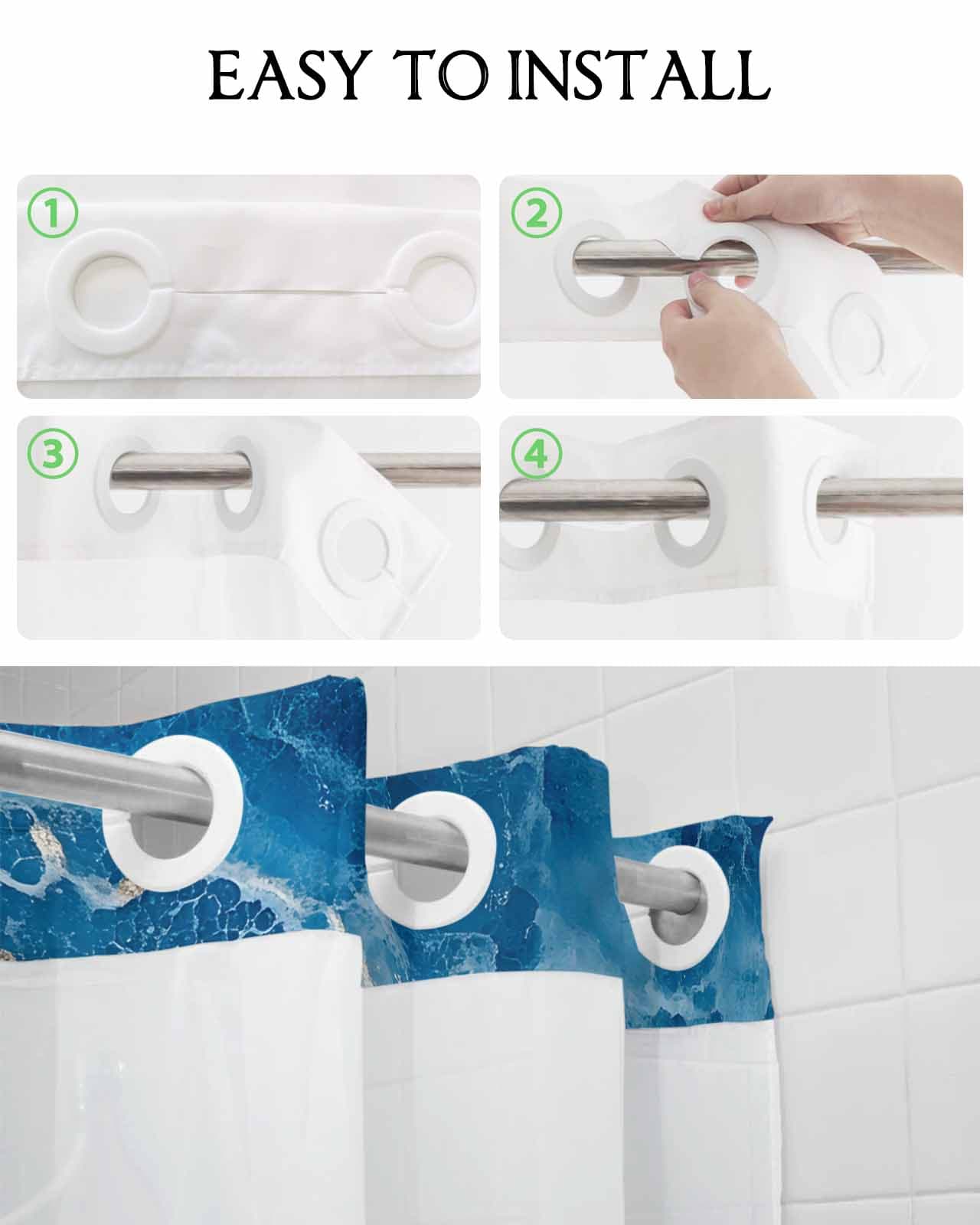 EASY TO INSTALL

①

②

③

④