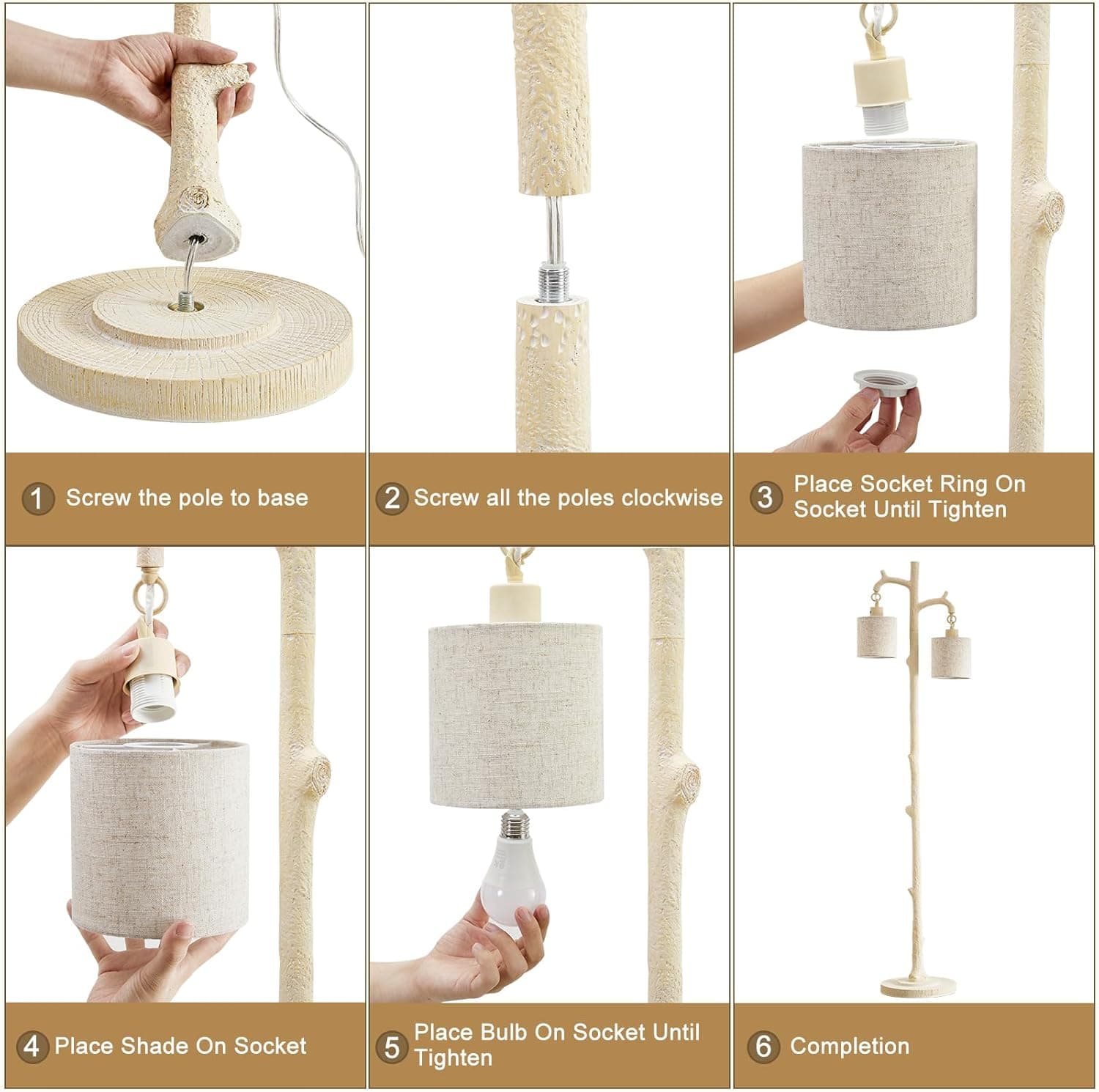 1 Screw the pole to base

2 Screw all the poles clockwise

3 Place Socket Ring On Socket Until Tighten

4 Place Shade On Socket

5 Place Bulb On Socket Until Tighten

6 Completion