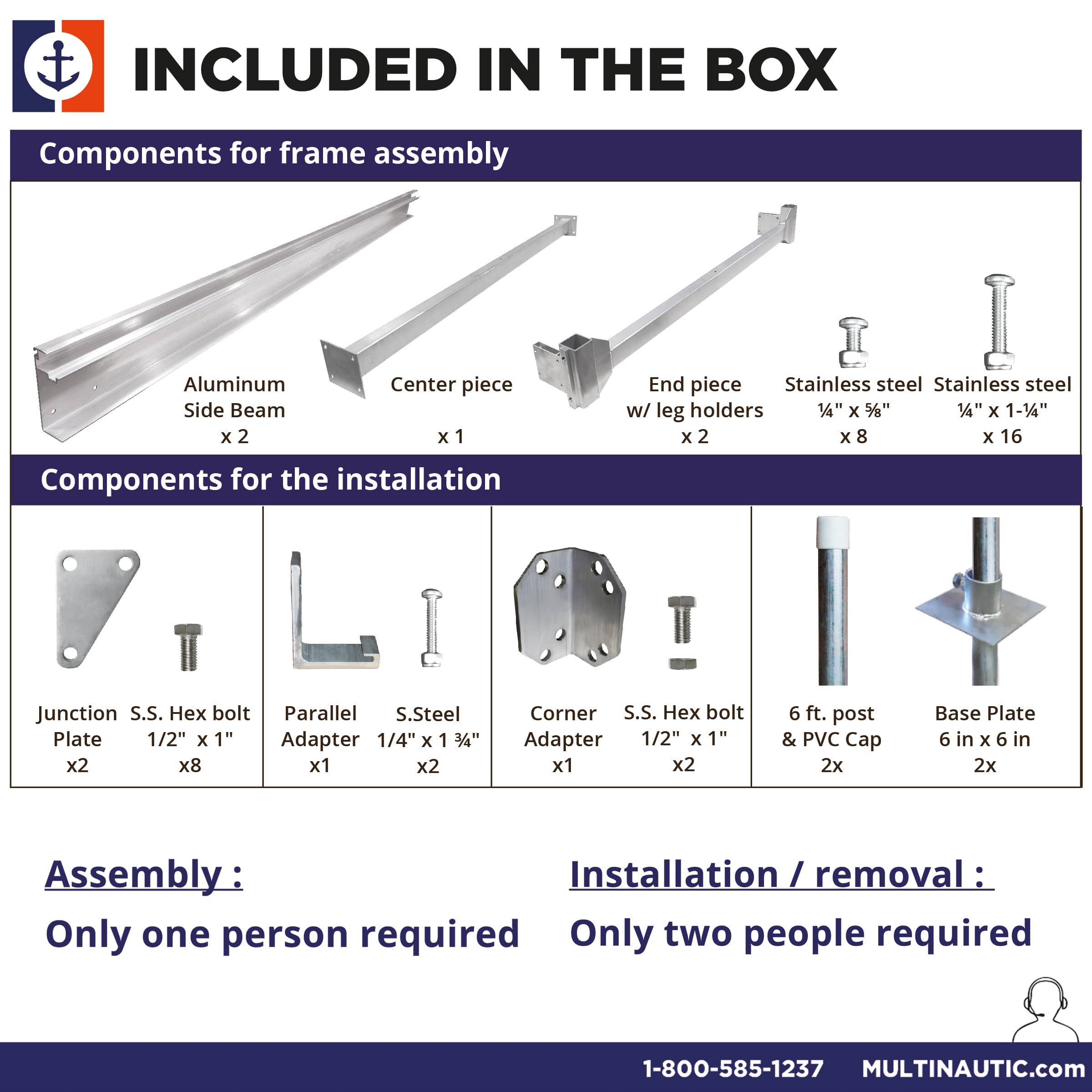 INCLUDED IN THE BOX

Components for frame assembly

Aluminum Side Beam x 2

Center piece x 1

End piece w/ leg holders x 2

Stainless steel ¼" x ⅝" x 8

Stainless steel ¼" x 1-¼" x 16

Components for the installation

Junction Plate x2

S.S. Hex bolt 1/2" x 1" x8

Parallel Adapter x1

S.Steel 1/4" x 1 ¾" x2

Corner Adapter x1

S.S. Hex bolt 1/2" x 1" x2

6 ft. post & PVC Cap 2x

Base Plate 6 in x 6 in 2x

Assembly :

Only one person required

Installation / removal :

Only two people required

1-800-585-1237 MULTINAUTIC.com