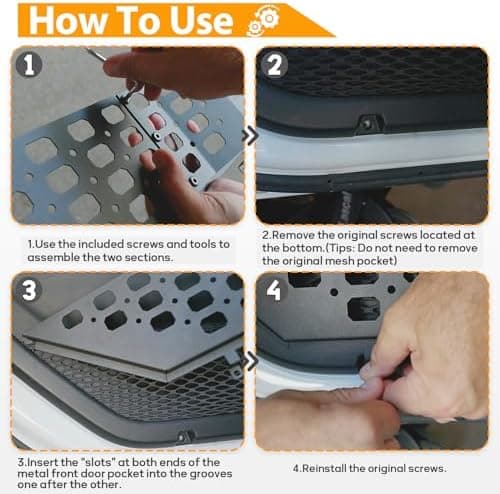 How To Use

1

2

1.Use the included screws and tools to assemble the two sections.

2.Remove the original screws located at the bottom.(Tips: Do not need to remove the original mesh pocket)

3

4

3.Insert the "slots" at both ends of the metal front door pocket into the grooves one after the other.

4.Reinstall the original screws.