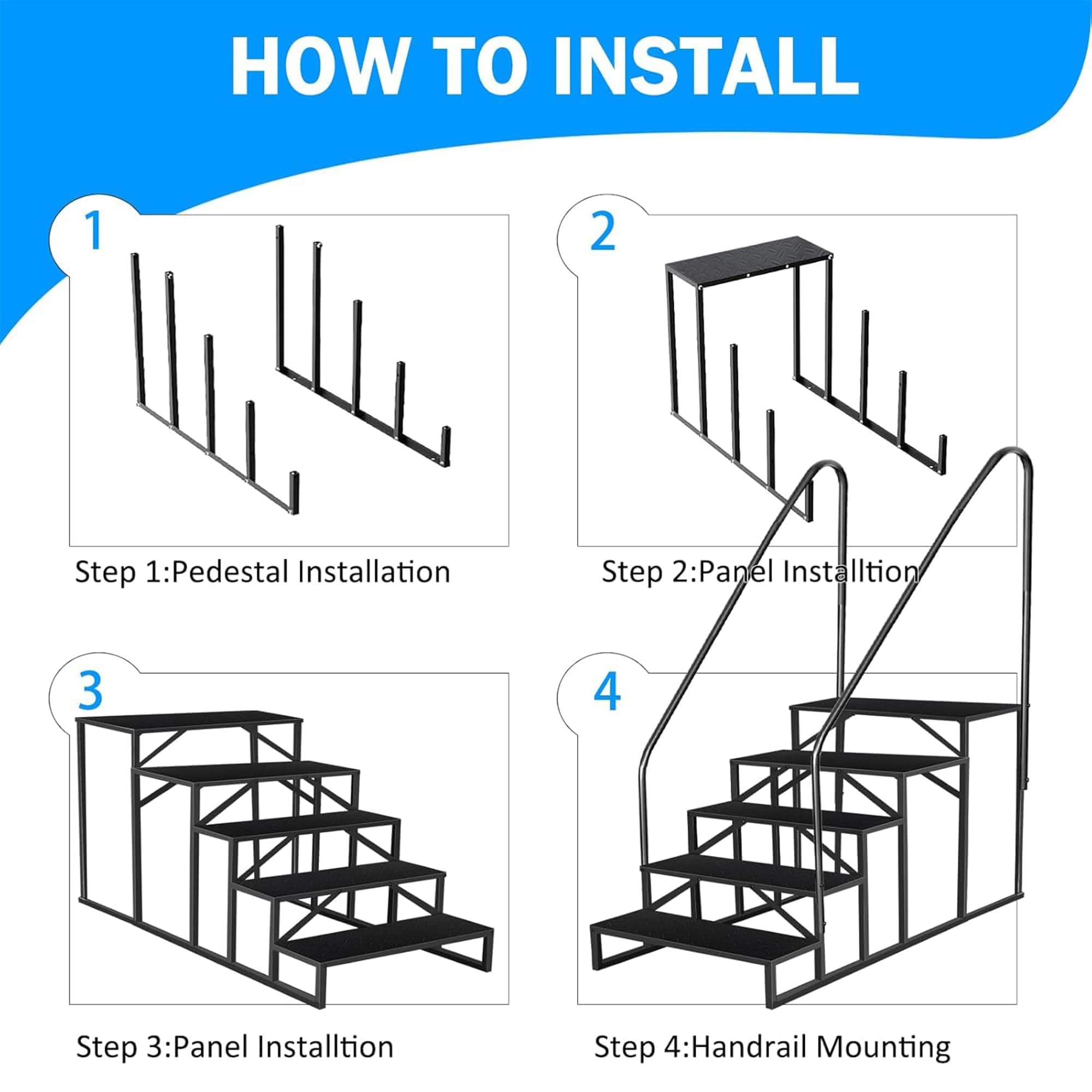 HOW TO INSTALL

1

Step 1:Pedestal Installation

2

Step 2:Panel Installtion

3

Step 3:Panel Installtion

4

Step 4:Handrail Mounting