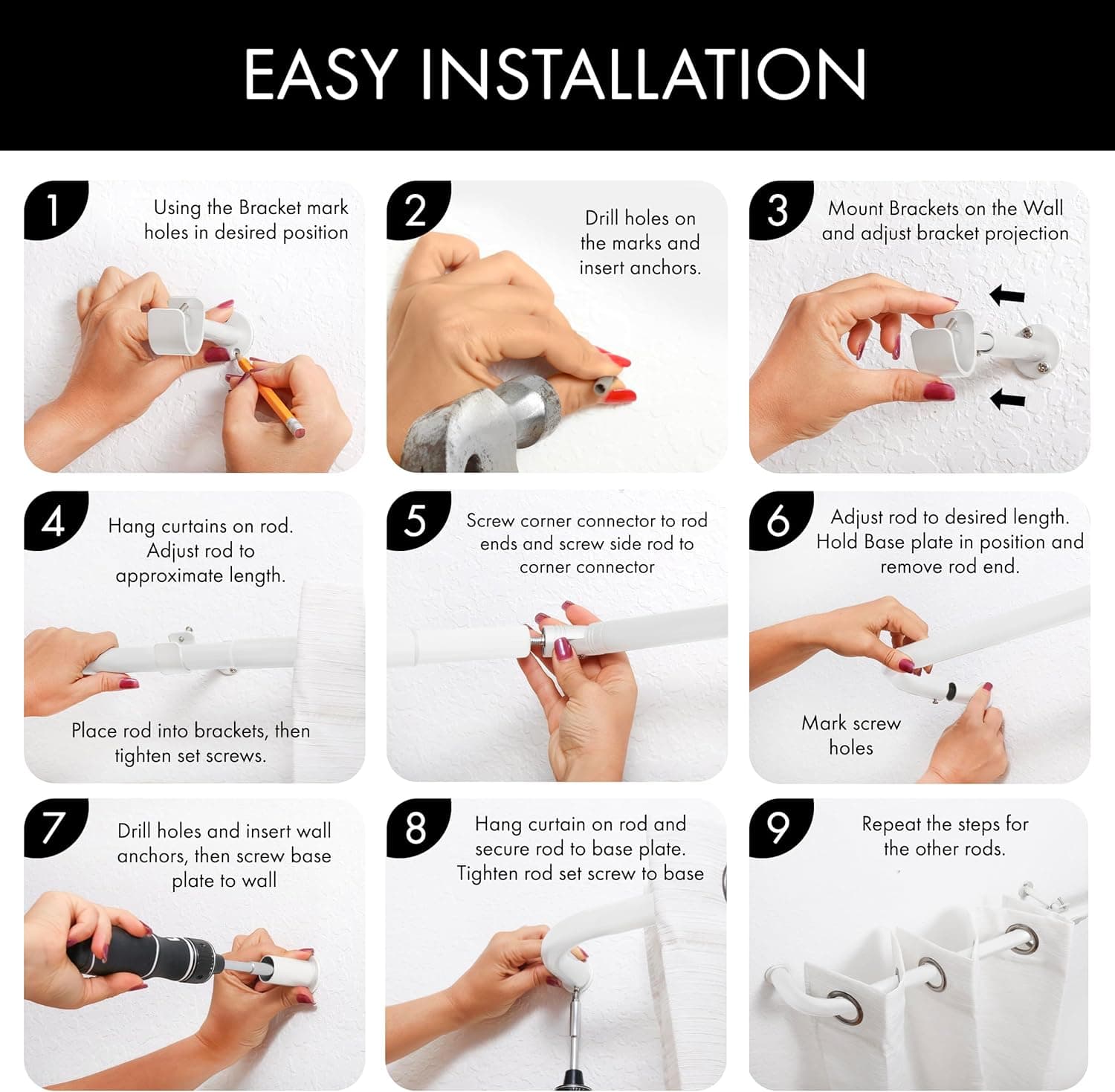 EASY INSTALLATION

1
Using the Bracket mark holes in desired position

2
Drill holes on the marks and insert anchors.

3
Mount Brackets on the Wall and adjust bracket projection

4
Hang curtains on rod. Adjust rod to approximate length.

Place rod into brackets, then tighten set screws.

5
Screw corner connector to rod ends and screw side rod to corner connector

6
Adjust rod to desired length. Hold Base plate in position and remove rod end.

Mark screw holes

7
Drill holes and insert wall anchors, then screw base plate to wall

8
Hang curtain on rod and secure rod to base plate. Tighten rod set screw to base

9
Repeat the steps for the other rods.