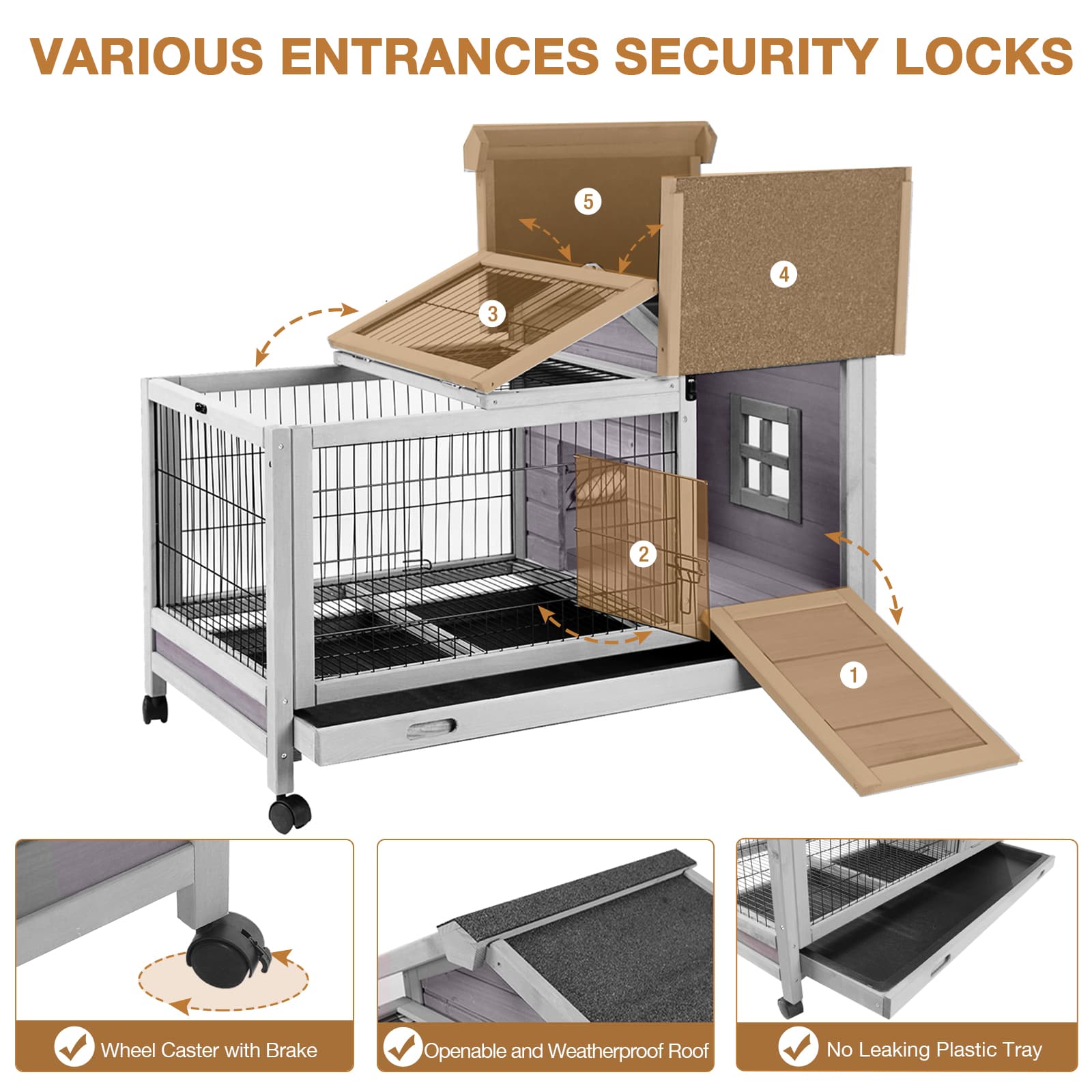 VARIOUS ENTRANCES SECURITY LOCKS

5

4

3

2

1

Wheel Caster with Brake

Openable and Weatherproof Roof

No Leaking Plastic Tray