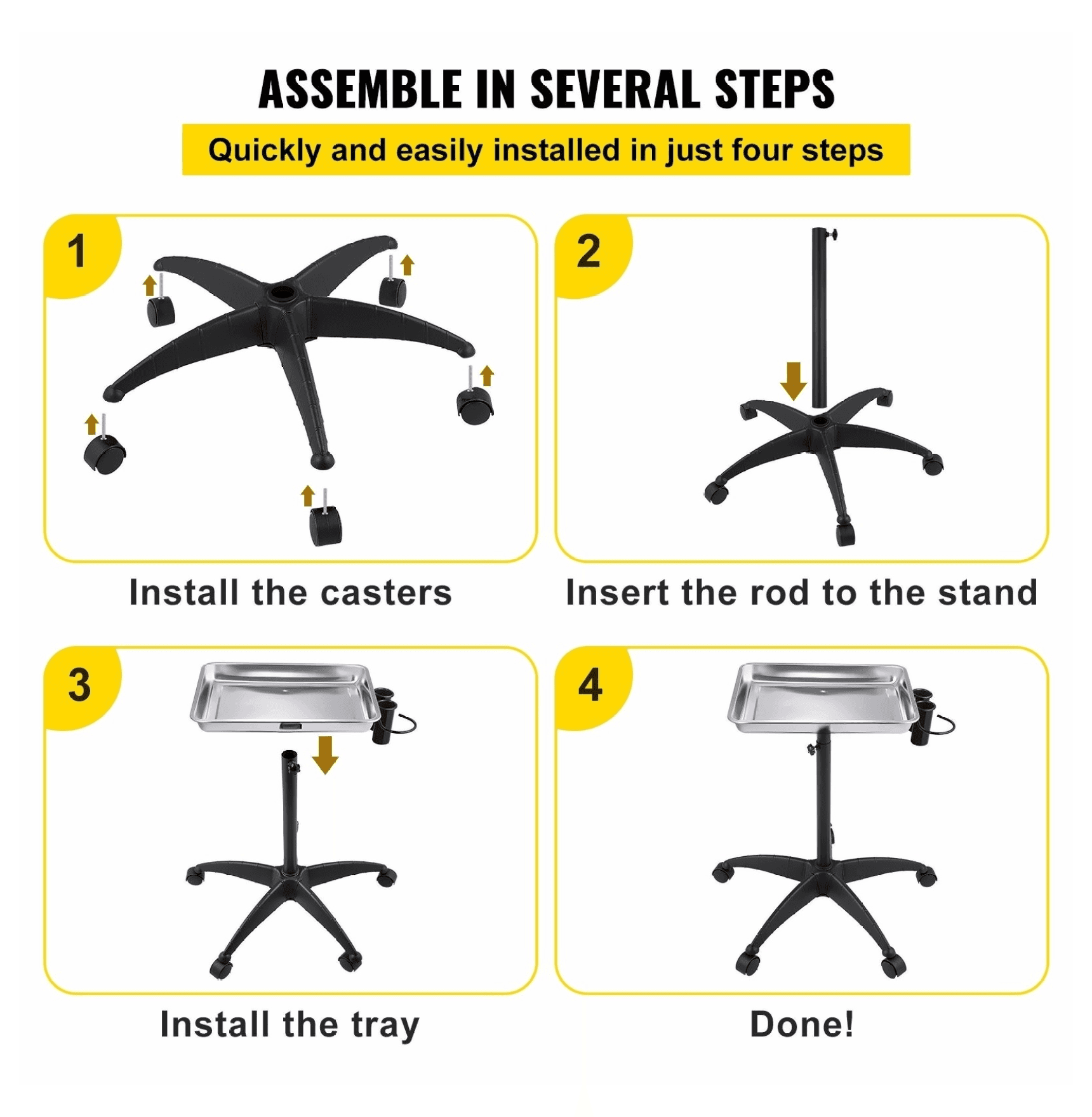 ASSEMBLE IN SEVERAL STEPS

Quickly and easily installed in just four steps

1

Install the casters

2

Insert the rod to the stand

3

Install the tray

4

Done!