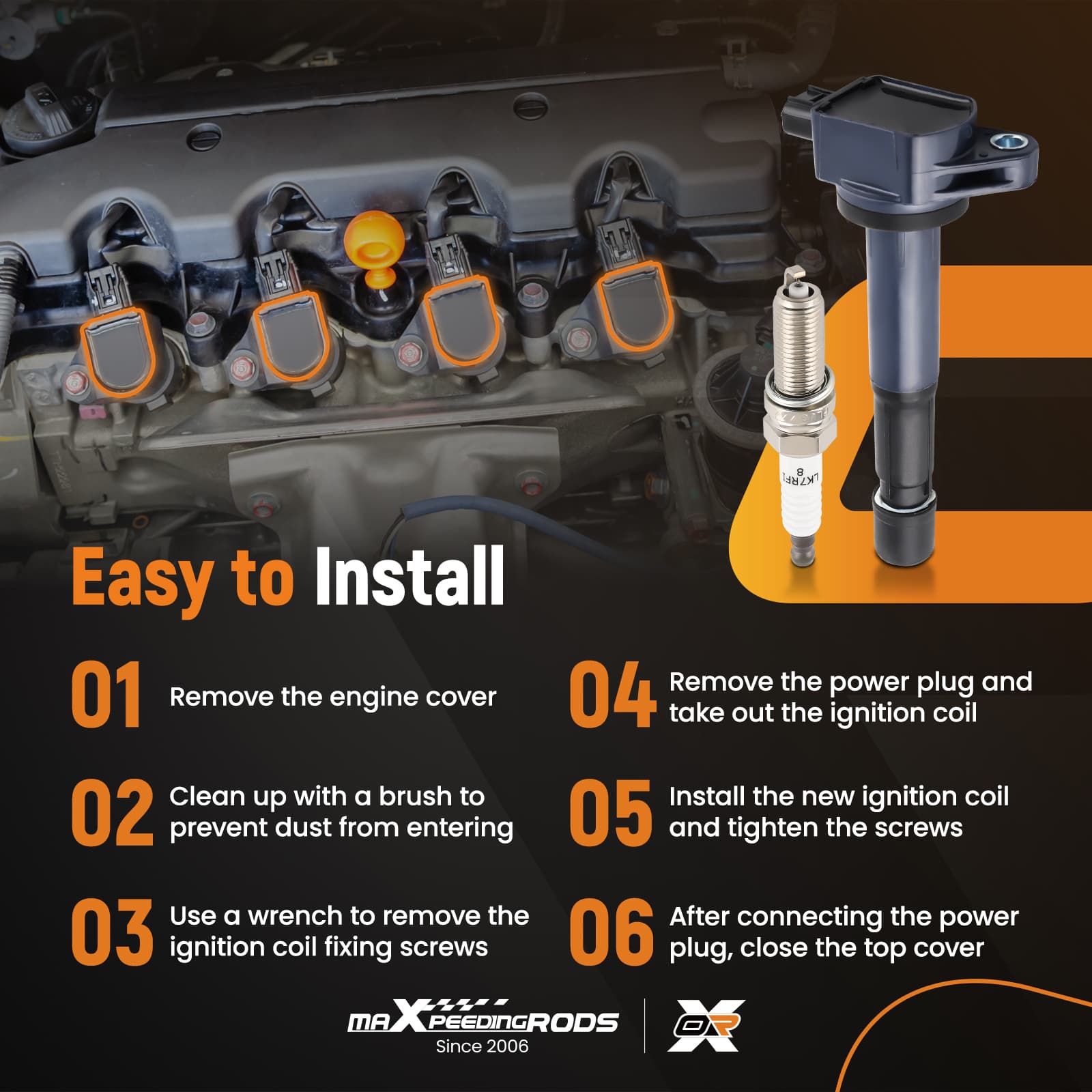 LK7RFI
8

Easy to Install

01 Remove the engine cover

02 Clean up with a brush to prevent dust from entering

03 Use a wrench to remove the ignition coil fixing screws

04 Remove the power plug and take out the ignition coil

05 Install the new ignition coil and tighten the screws

06 After connecting the power plug, close the top cover

maXpeedingRODS
Since 2006

XOR