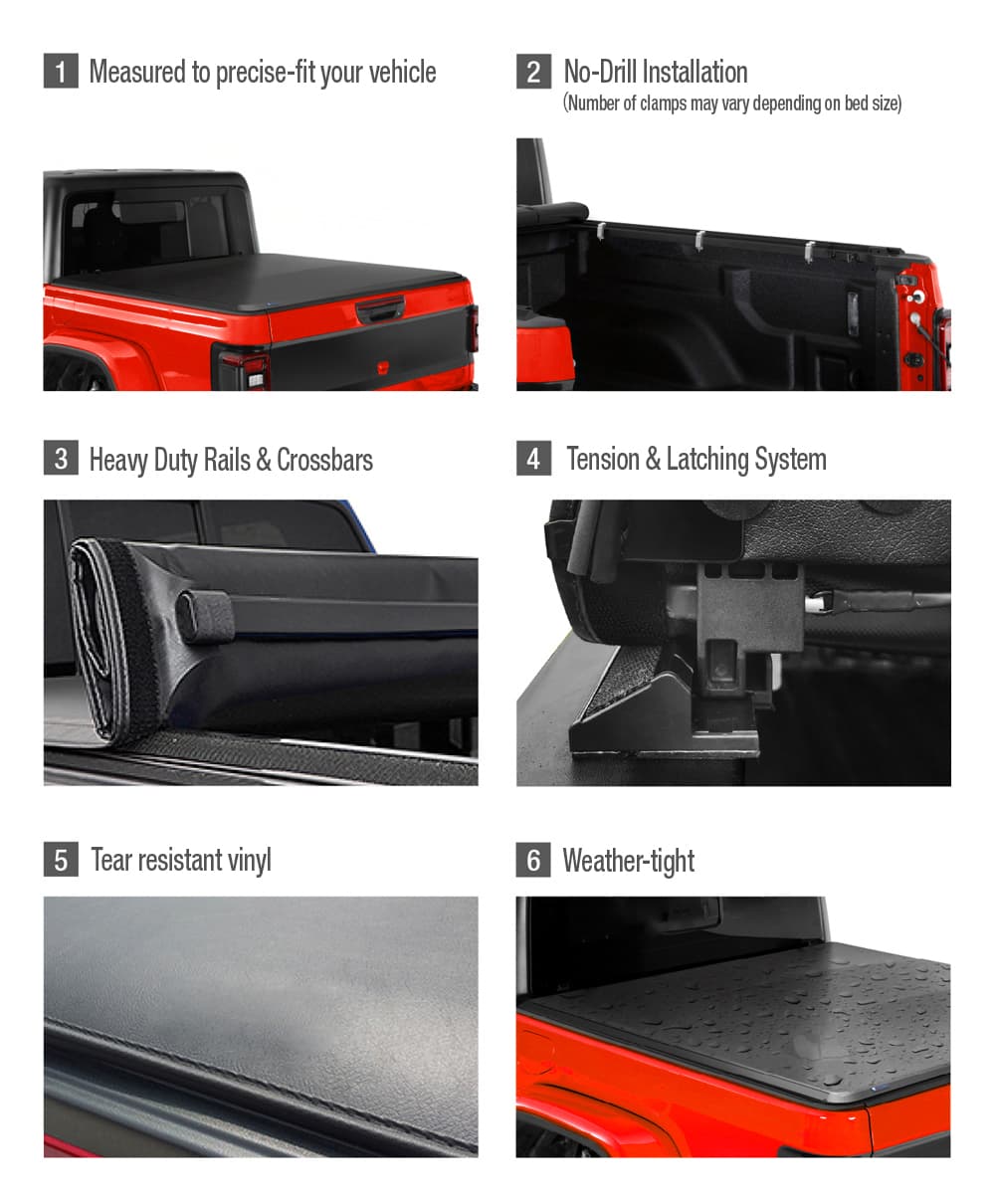 1 Measured to precise-fit your vehicle

2 No-Drill Installation
(Number of clamps may vary depending on bed size)

3 Heavy Duty Rails & Crossbars

4 Tension & Latching System

5 Tear resistant vinyl

6 Weather-tight