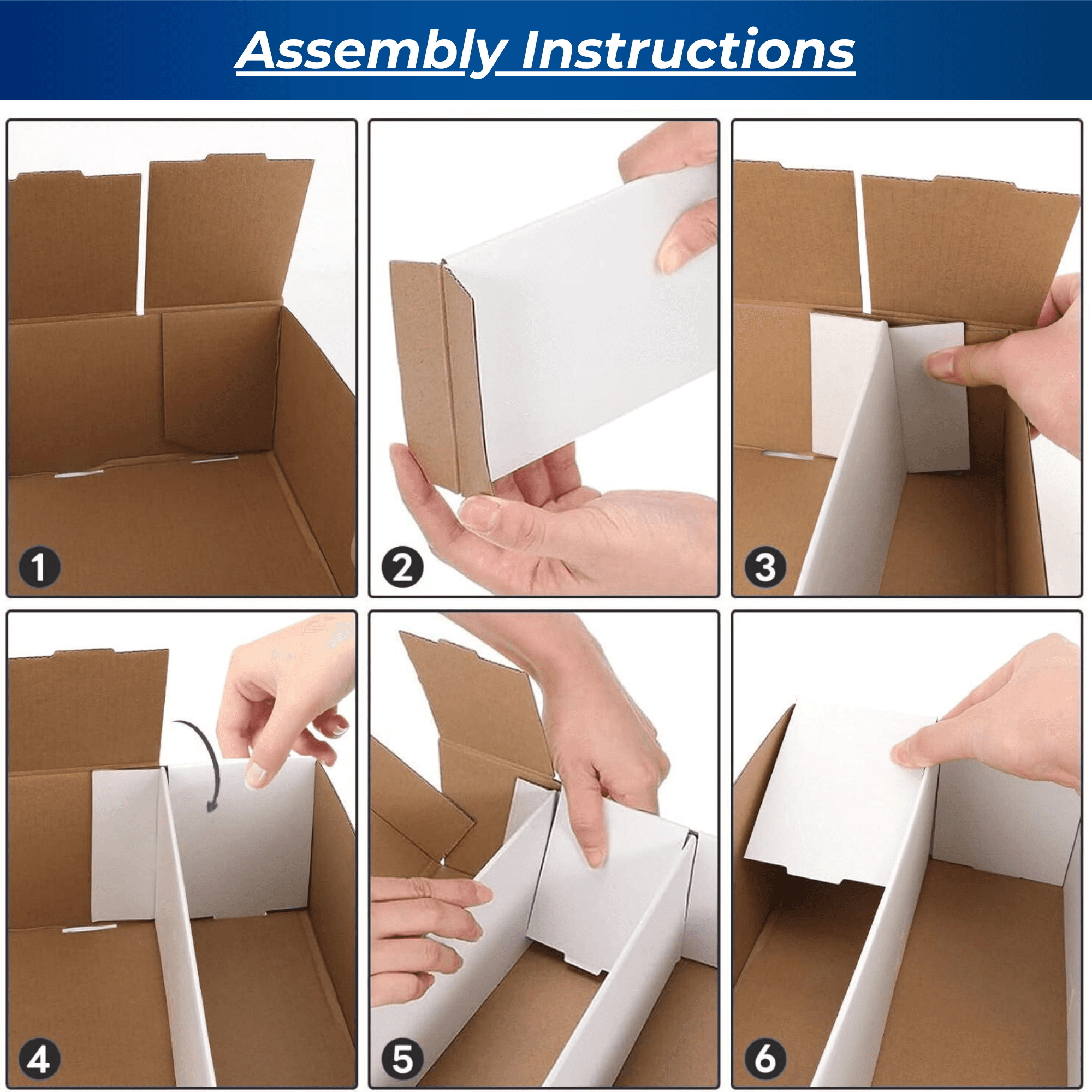 Assembly Instructions

1

2

3

4

5

6