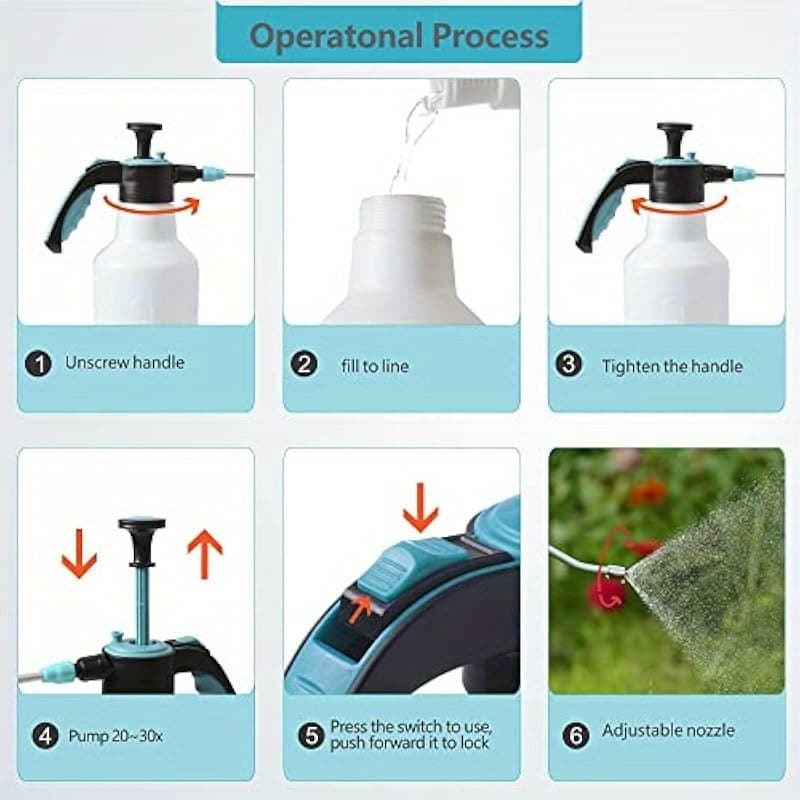 Operatonal Process

1 Unscrew handle

2 fill to line

3 Tighten the handle

4 Pump 20~30x

5 Press the switch to use, push forward it to lock

6 Adjustable nozzle