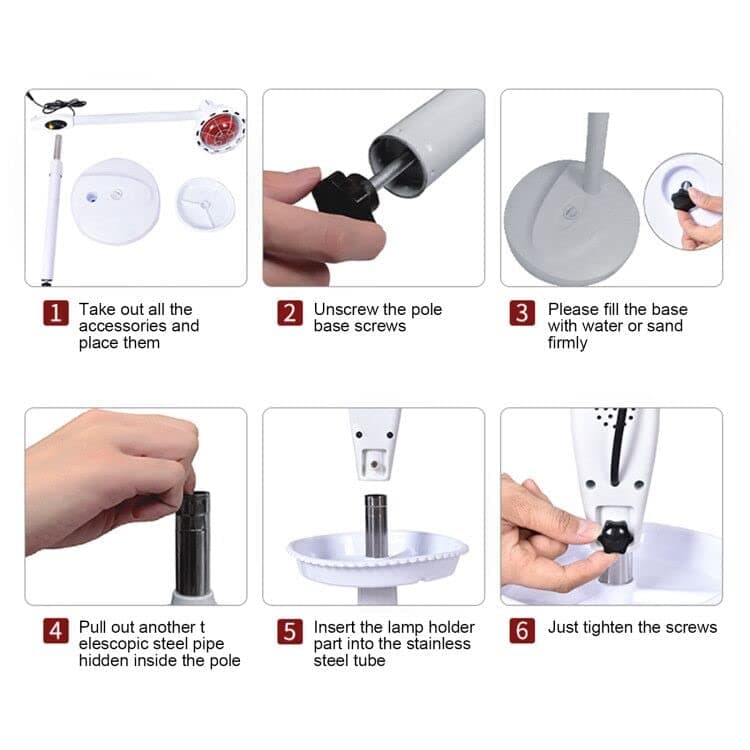 1 Take out all the accessories and place them

2 Unscrew the pole base screws

3 Please fill the base with water or sand firmly

4 Pull out another t elescopic steel pipe hidden inside the pole

5 Insert the lamp holder part into the stainless steel tube

6 Just tighten the screws