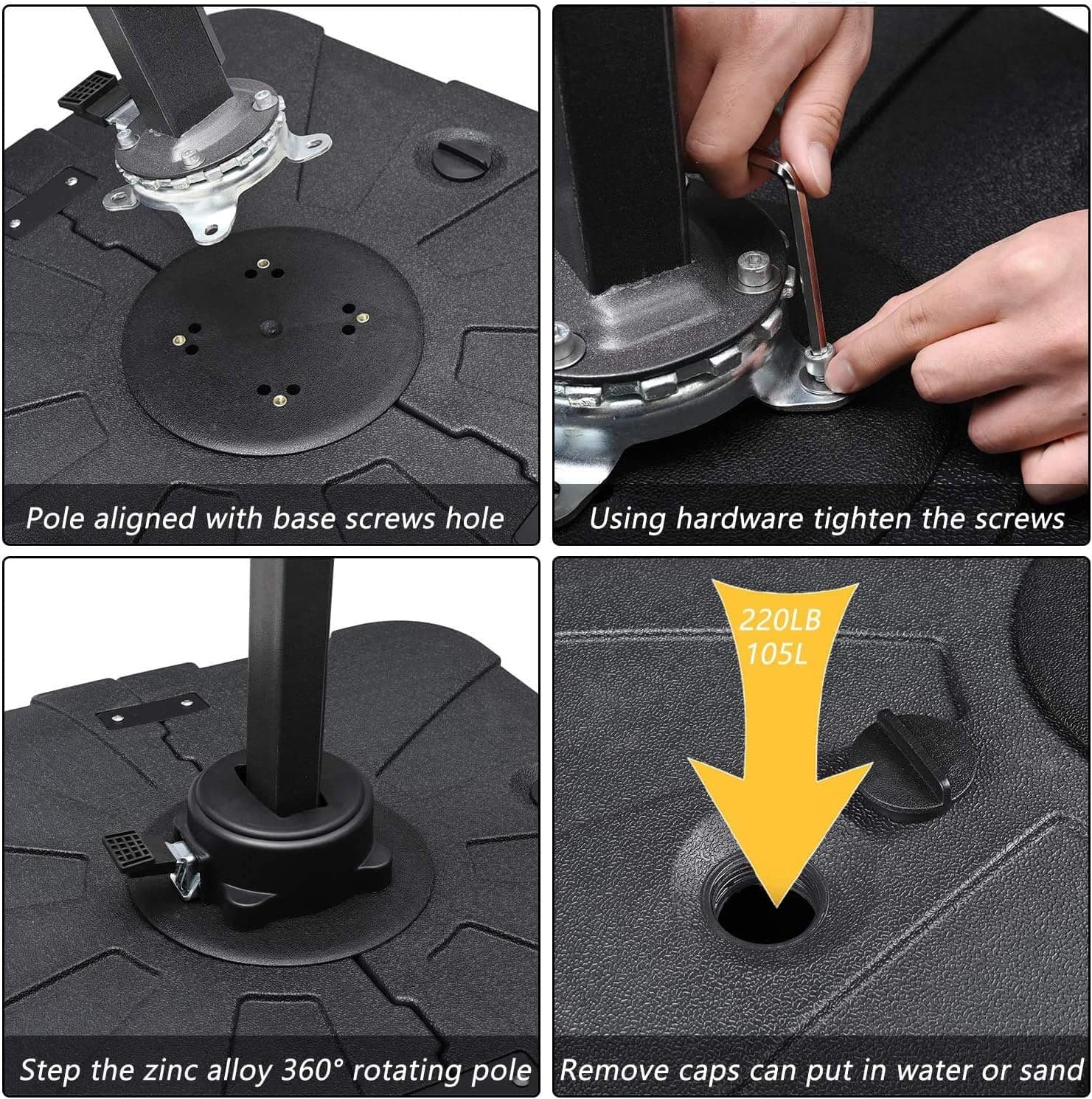 Pole aligned with base screws hole

Using hardware tighten the screws

Step the zinc alloy 360° rotating pole

220LB
105L

Remove caps can put in water or sand