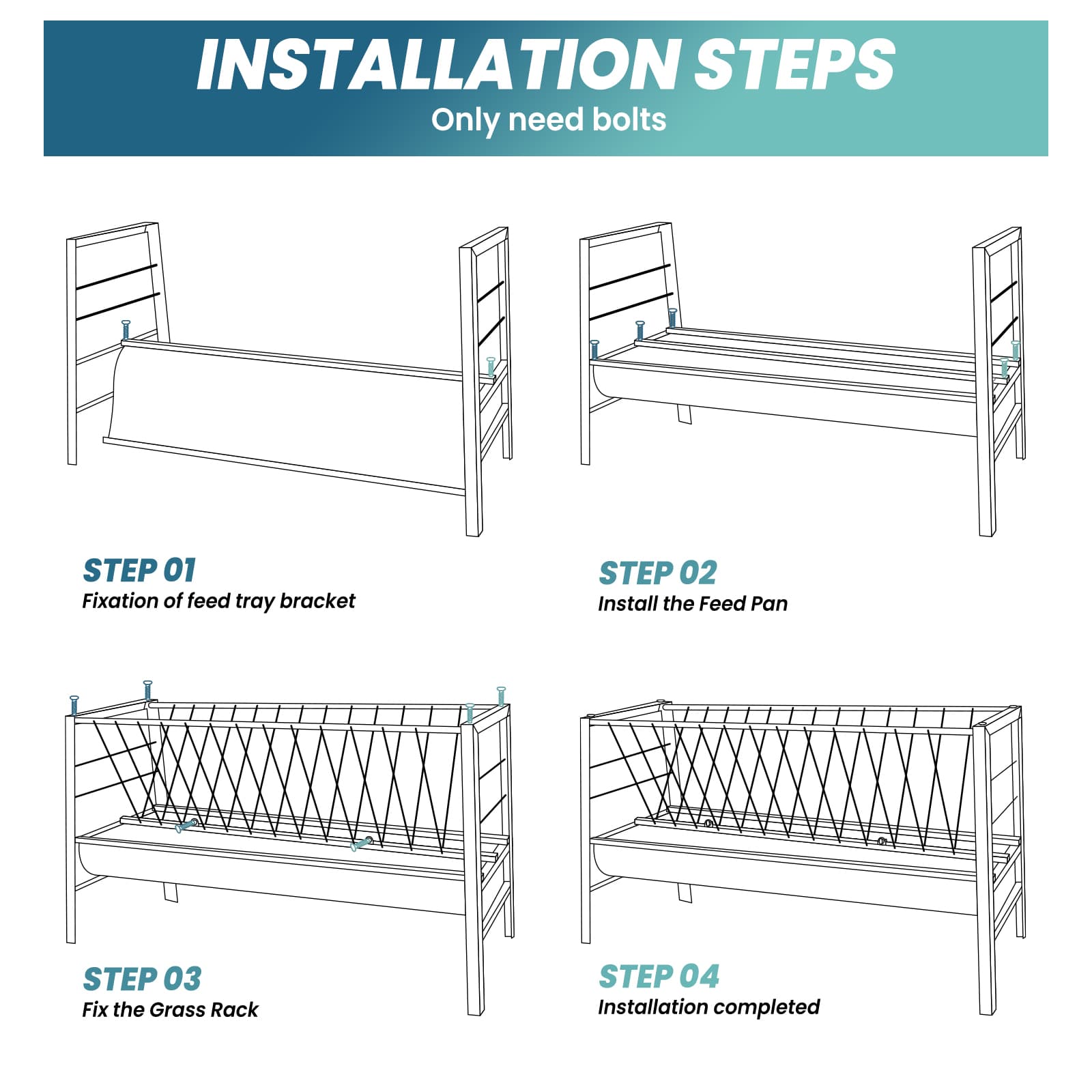 INSTALLATION STEPS
Only need bolts

STEP 01
Fixation of feed tray bracket

STEP 02
Install the Feed Pan

STEP 03
Fix the Grass Rack

STEP 04
Installation completed