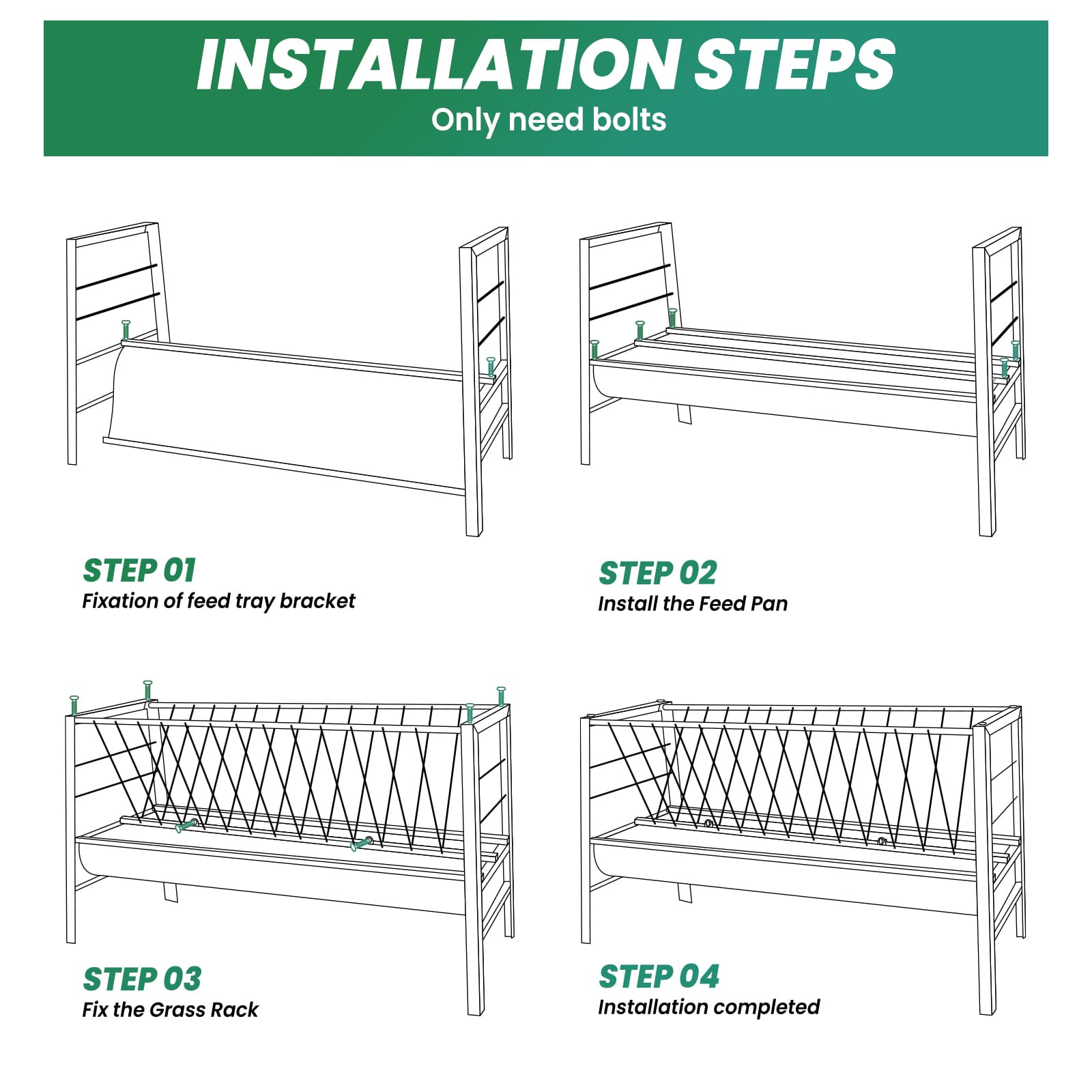 INSTALLATION STEPS
Only need bolts

STEP 01
Fixation of feed tray bracket

STEP 02
Install the Feed Pan

STEP 03
Fix the Grass Rack

STEP 04
Installation completed