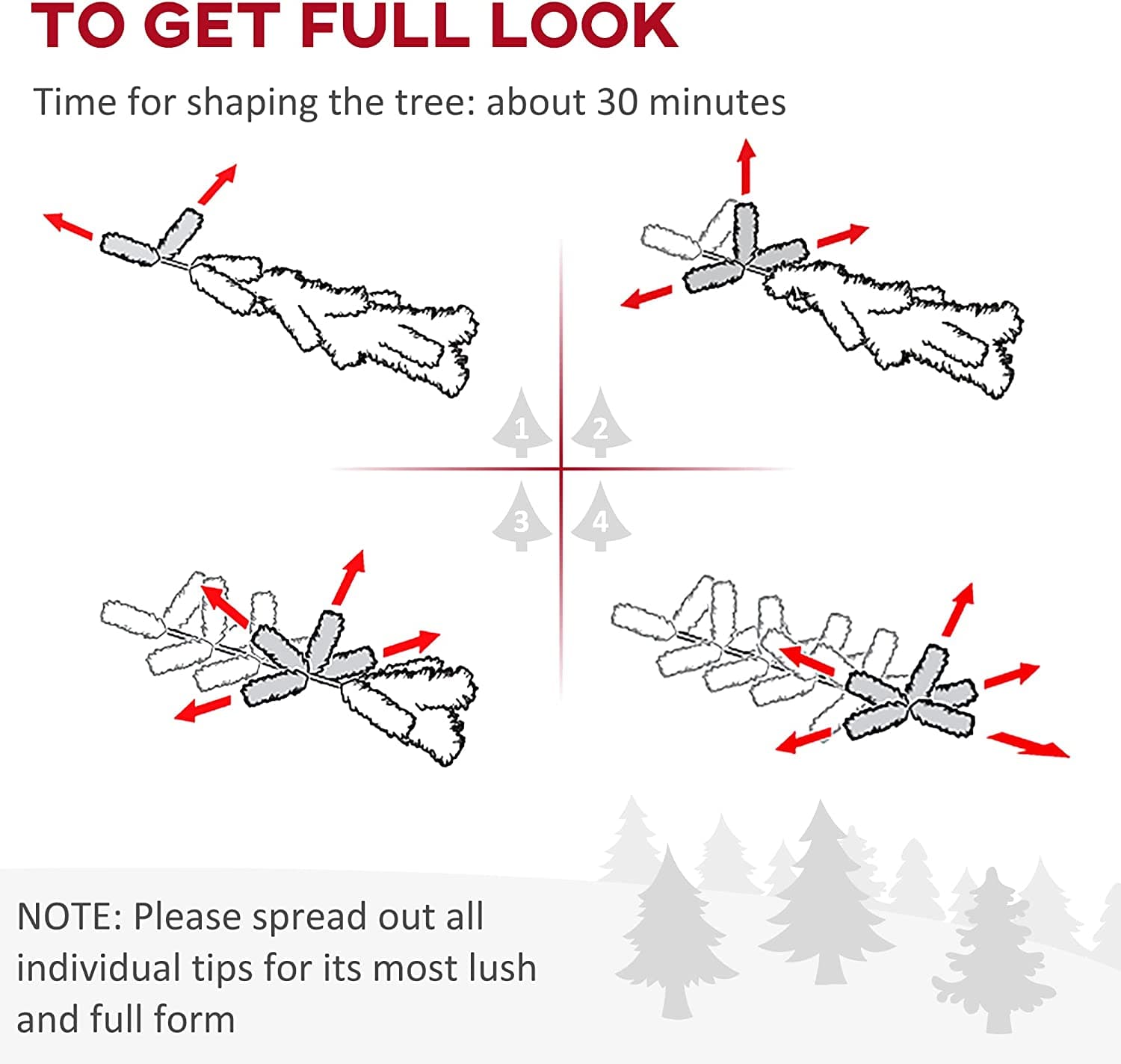 TO GET FULL LOOK

Time for shaping the tree: about 30 minutes

1
2
3
4

NOTE: Please spread out all individual tips for its most lush and full form