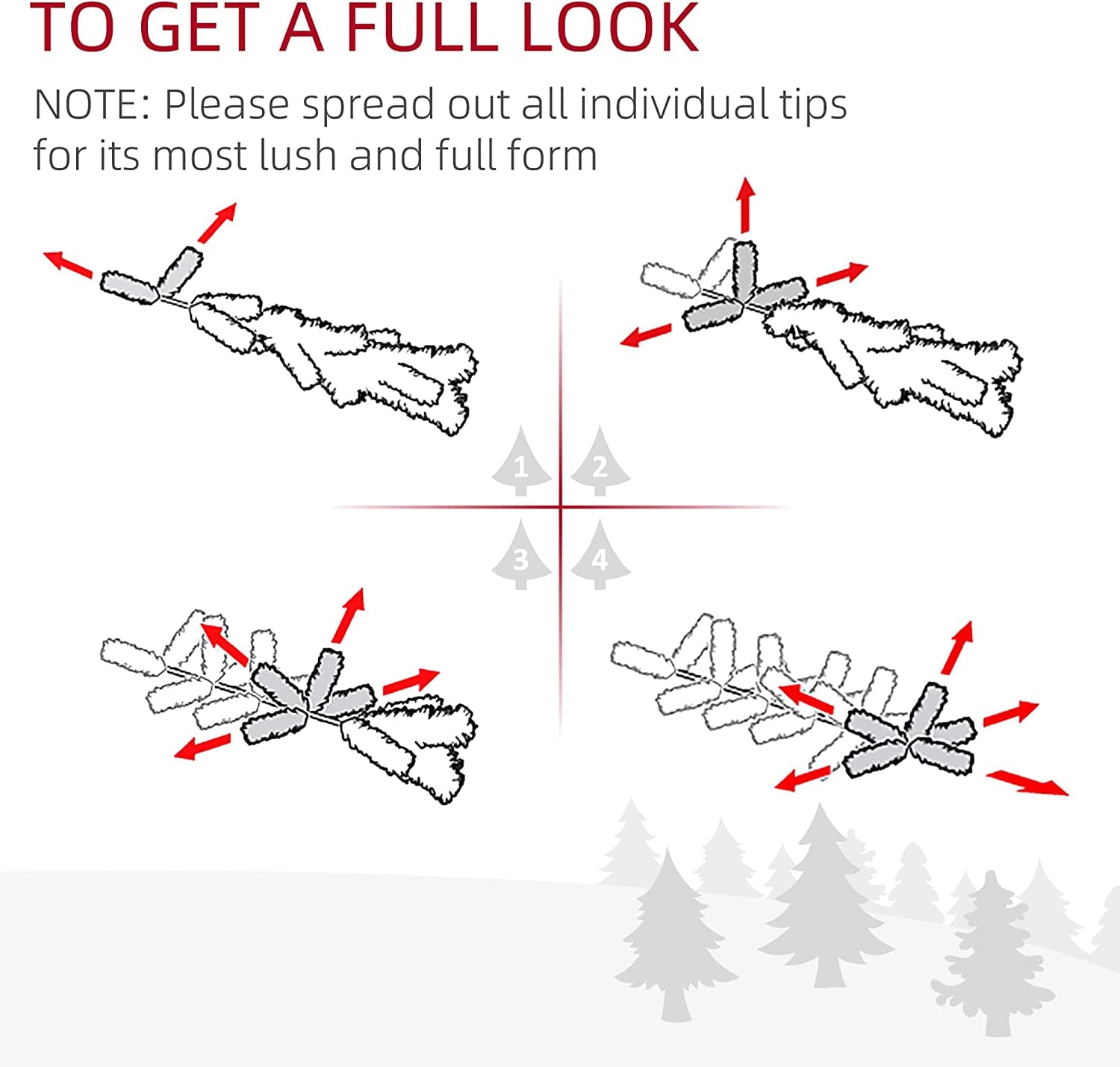 TO GET A FULL LOOK

NOTE: Please spread out all individual tips for its most lush and full form

1
2
3
4