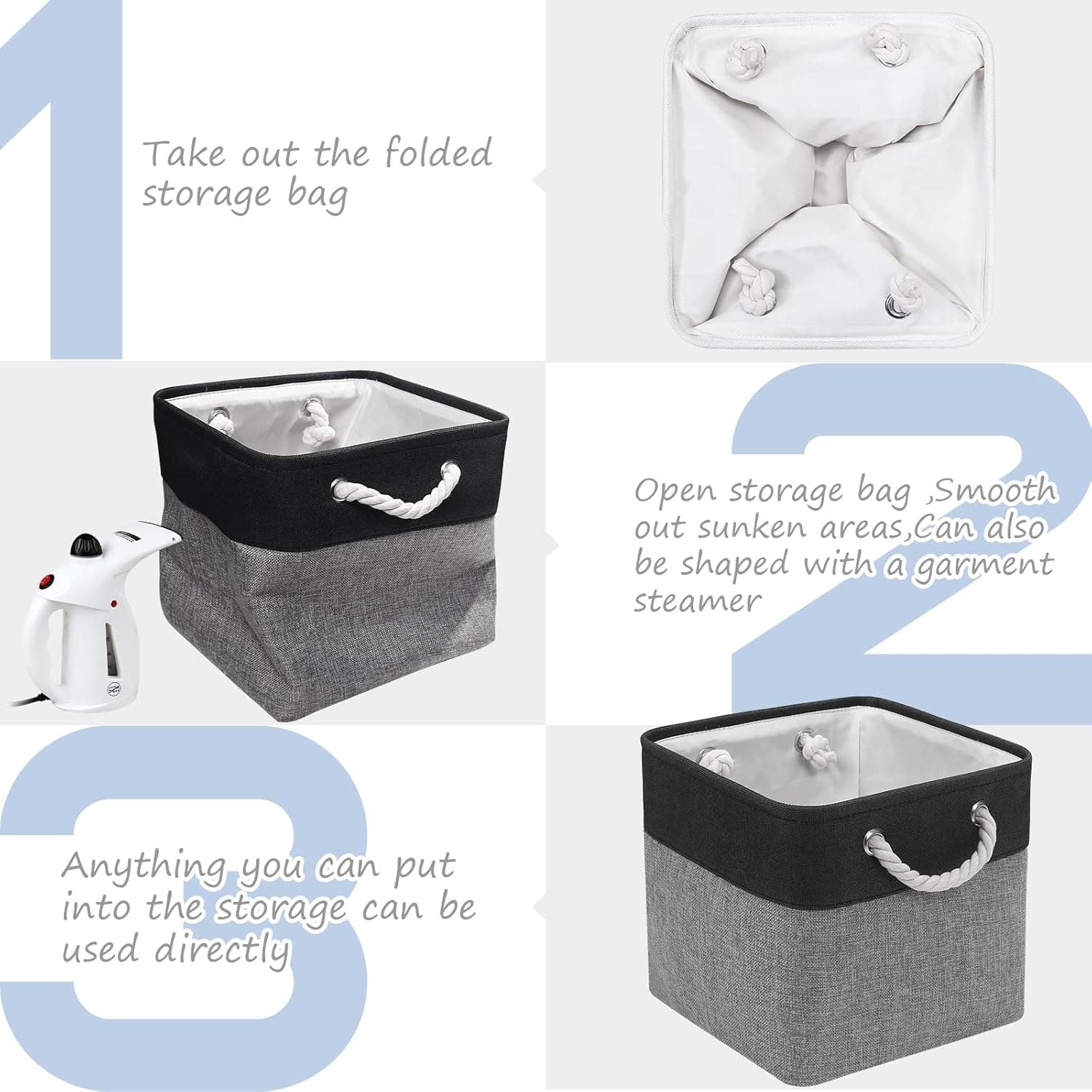 1

Take out the folded storage bag

2

Open storage bag ,Smooth out sunken areas,Can also be shaped with a garment steamer

3

Anything you can put into the storage can be used directly