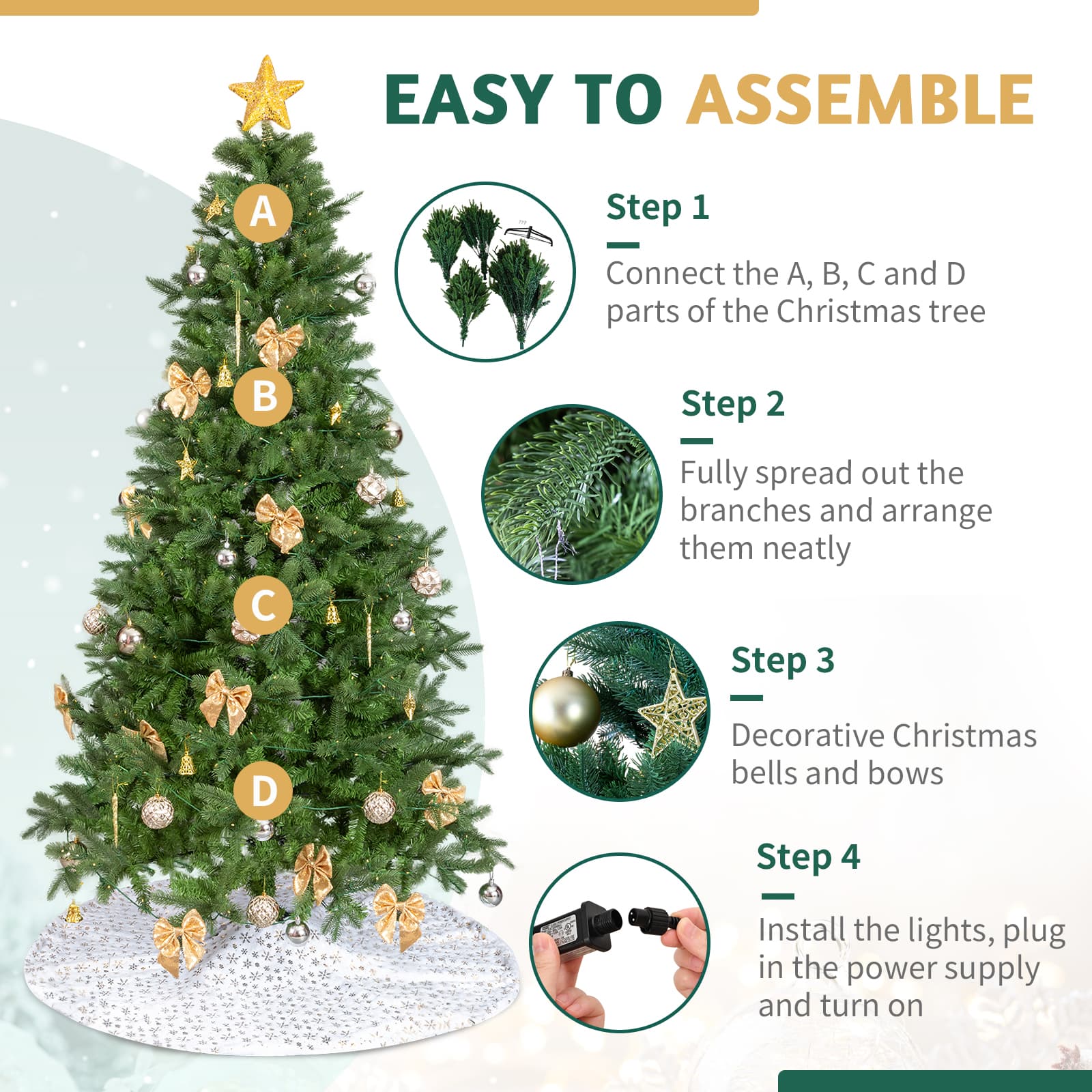 EASY TO ASSEMBLE

A

B

C

D

Step 1

Connect the A, B, C and D parts of the Christmas tree

Step 2

Fully spread out the branches and arrange them neatly

Step 3

Decorative Christmas bells and bows

Step 4

Install the lights, plug in the power supply and turn on