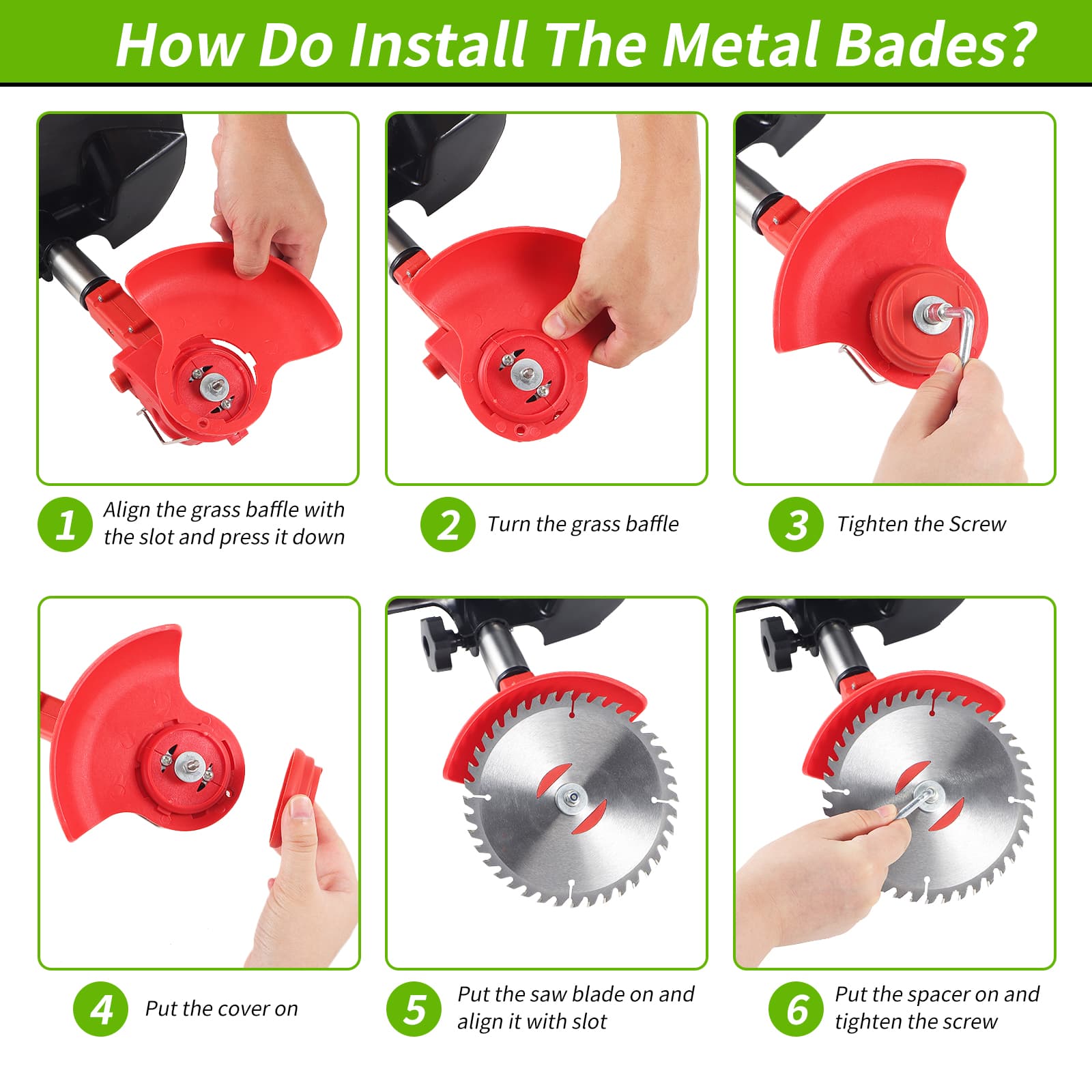 How Do Install The Metal Bades?

1 Align the grass baffle with the slot and press it down

2 Turn the grass baffle

3 Tighten the Screw

4 Put the cover on

5 Put the saw blade on and align it with slot

6 Put the spacer on and tighten the screw