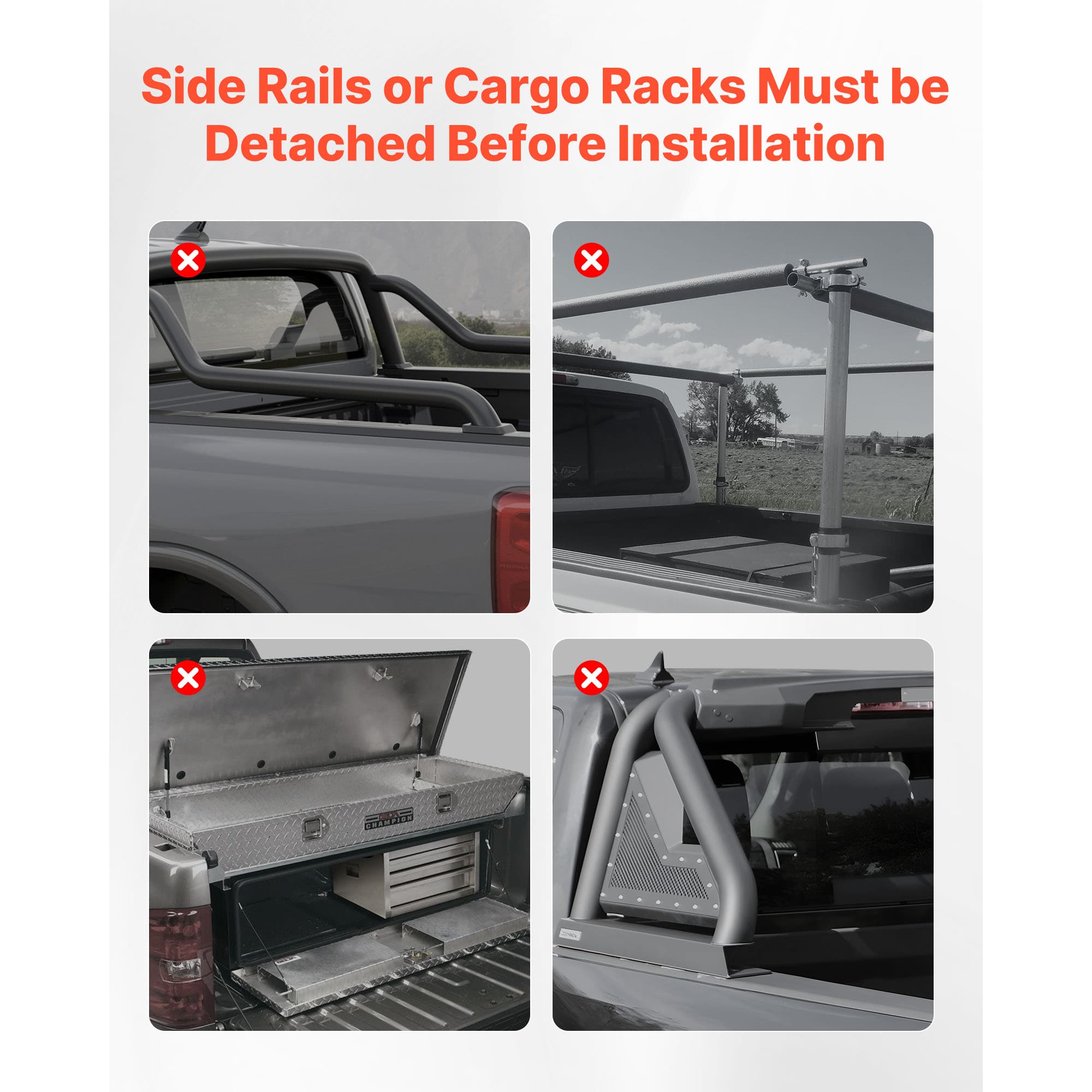 Side Rails or Cargo Racks Must be Detached Before Installation

CHAMPION