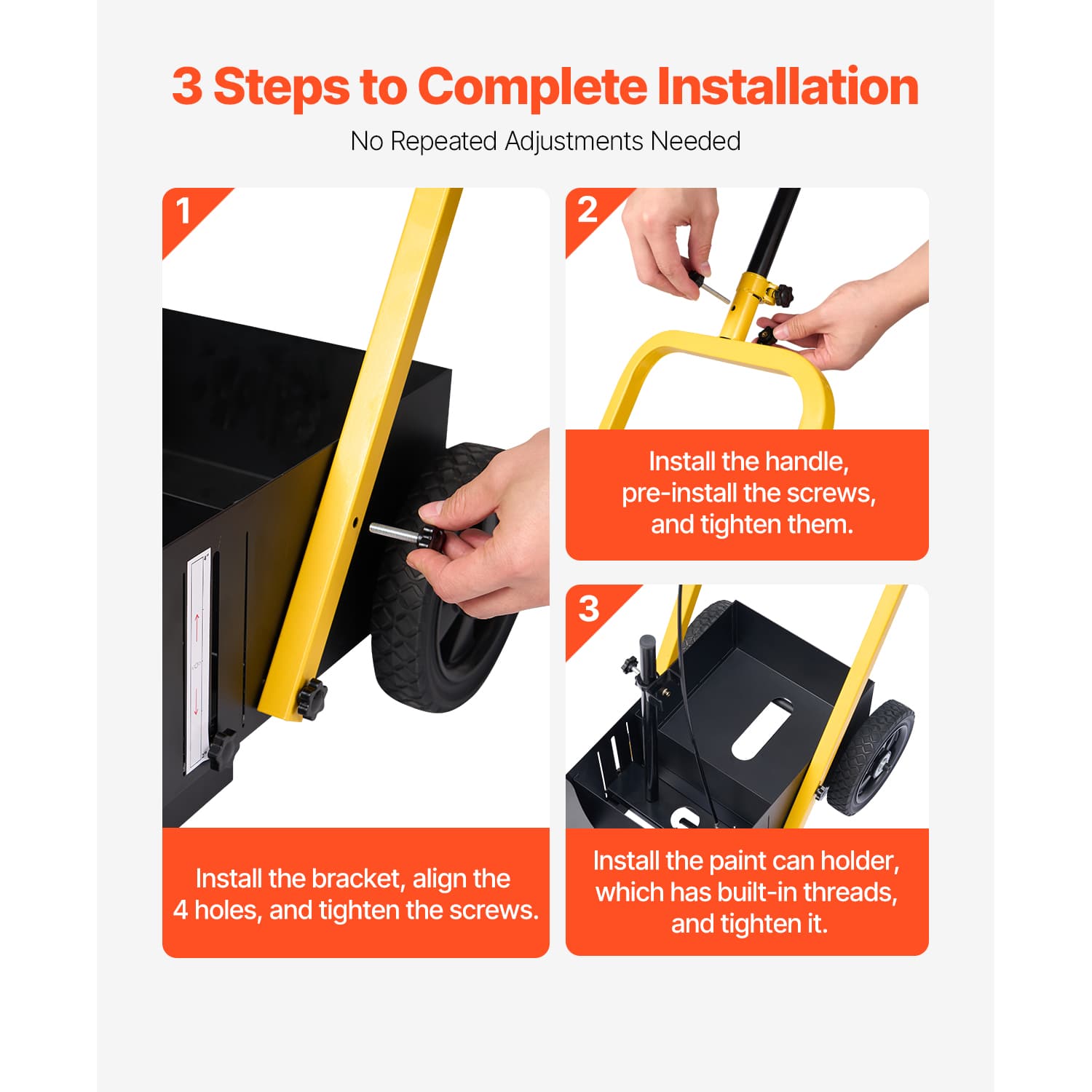 3 Steps to Complete Installation

No Repeated Adjustments Needed

1

Install the bracket, align the 4 holes, and tighten the screws.

2

Install the handle, pre-install the screws, and tighten them.

3

Install the paint can holder, which has built-in threads, and tighten it.