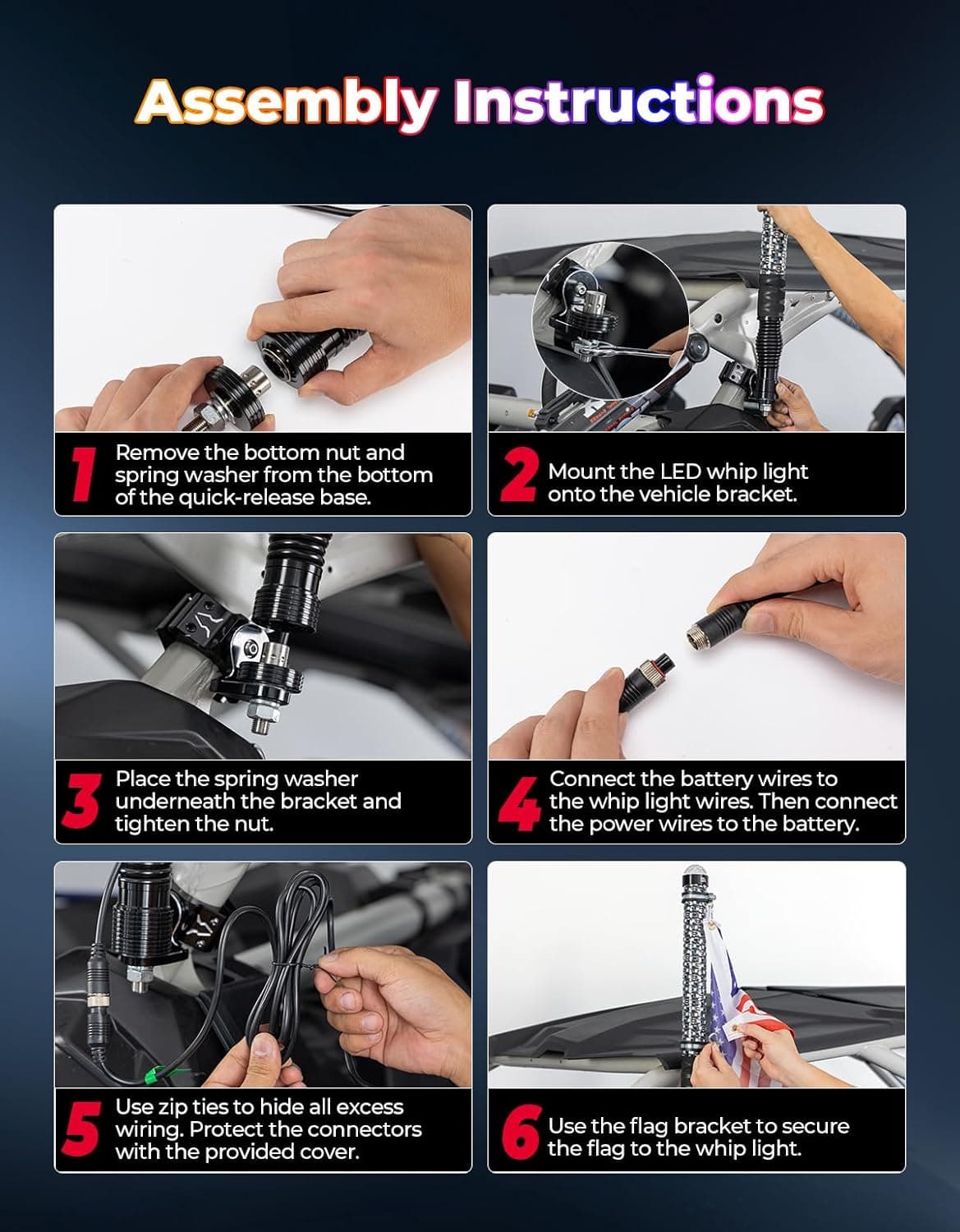 Assembly Instructions

1 Remove the bottom nut and spring washer from the bottom of the quick-release base.

2 Mount the LED whip light onto the vehicle bracket.

3 Place the spring washer underneath the bracket and tighten the nut.

4 Connect the battery wires to the whip light wires. Then connect the power wires to the battery.

5 Use zip ties to hide all excess wiring. Protect the connectors with the provided cover.

6 Use the flag bracket to secure the flag to the whip light.