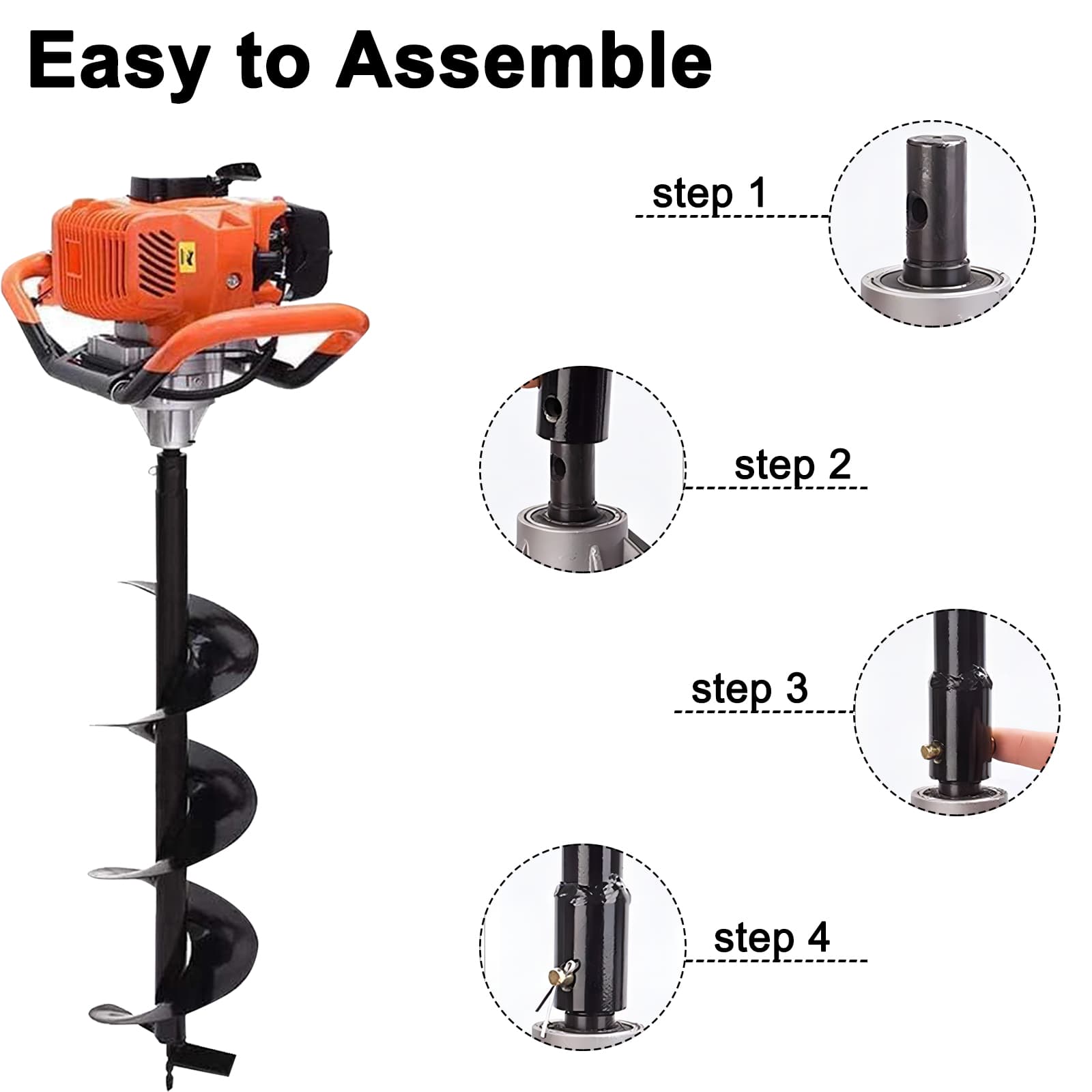 Easy to Assemble

step 1

step 2

step 3

step 4