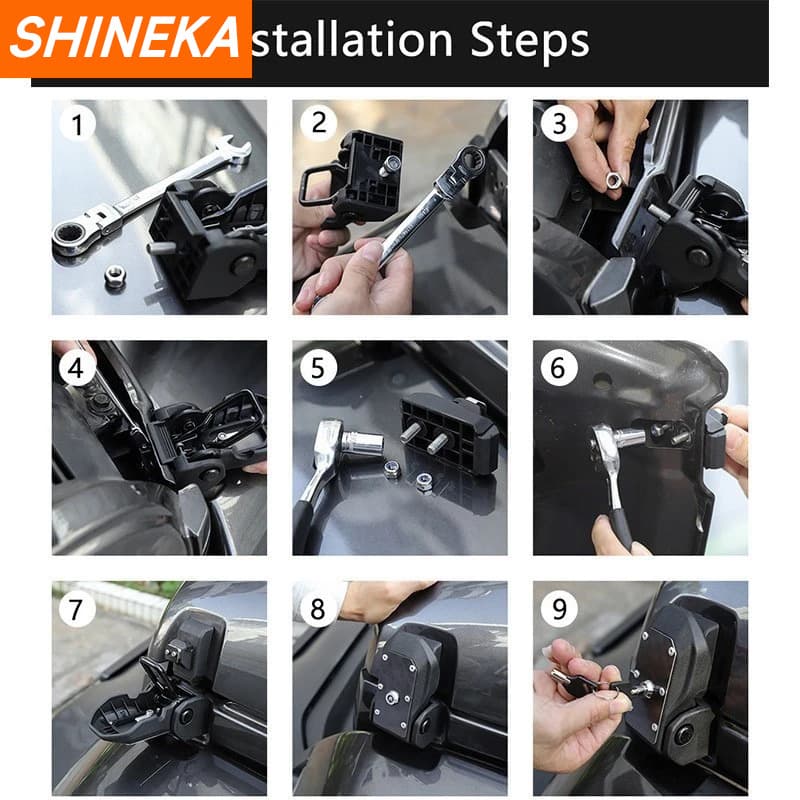 SHINEKA stallation Steps

1

2

3

4

5

6

7

8

9