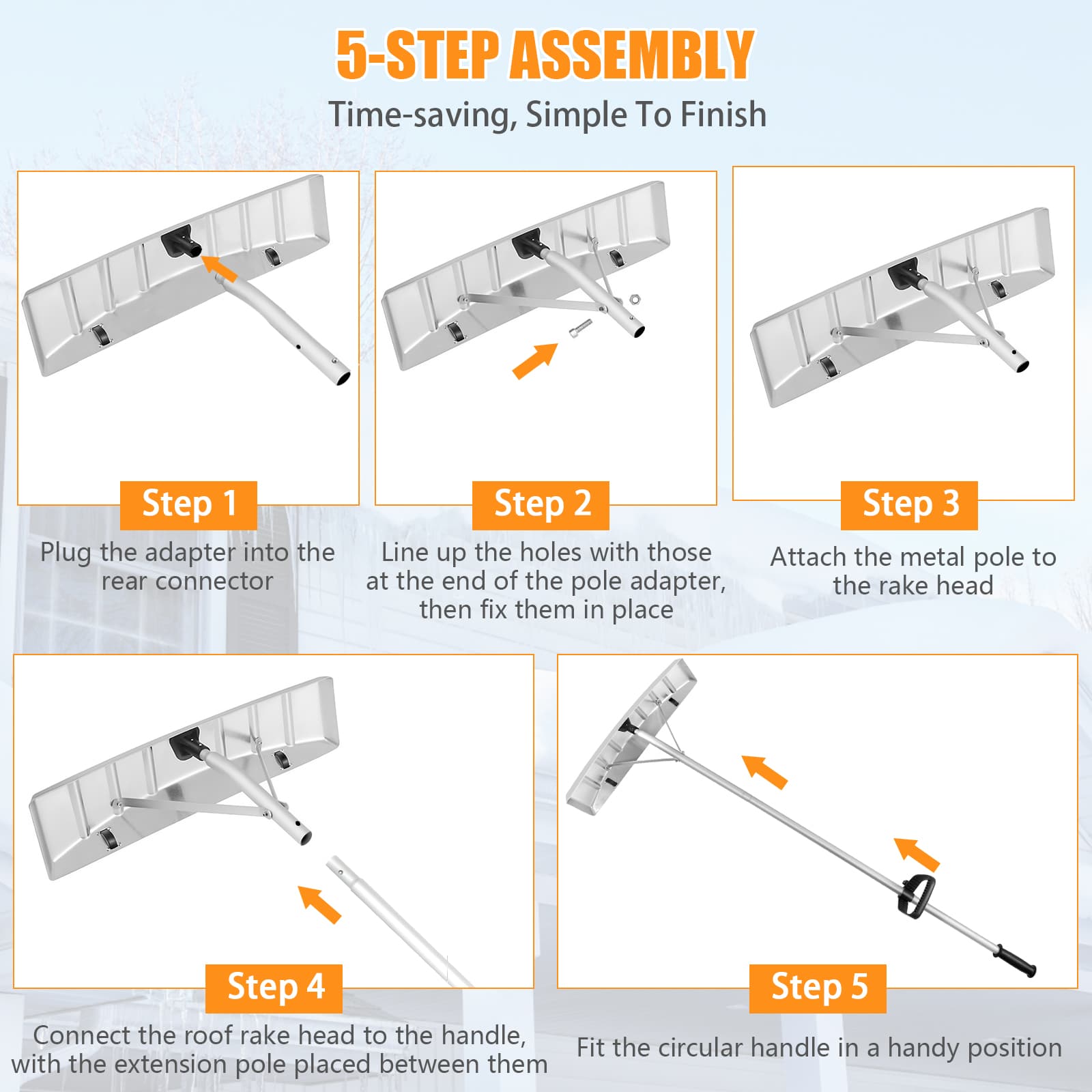 5-STEP ASSEMBLY

Time-saving, Simple To Finish

Step 1

Plug the adapter into the rear connector

Step 2

Line up the holes with those at the end of the pole adapter, then fix them in place

Step 3

Attach the metal pole to the rake head

Step 4

Connect the roof rake head to the handle, with the extension pole placed between them

Step 5

Fit the circular handle in a handy position