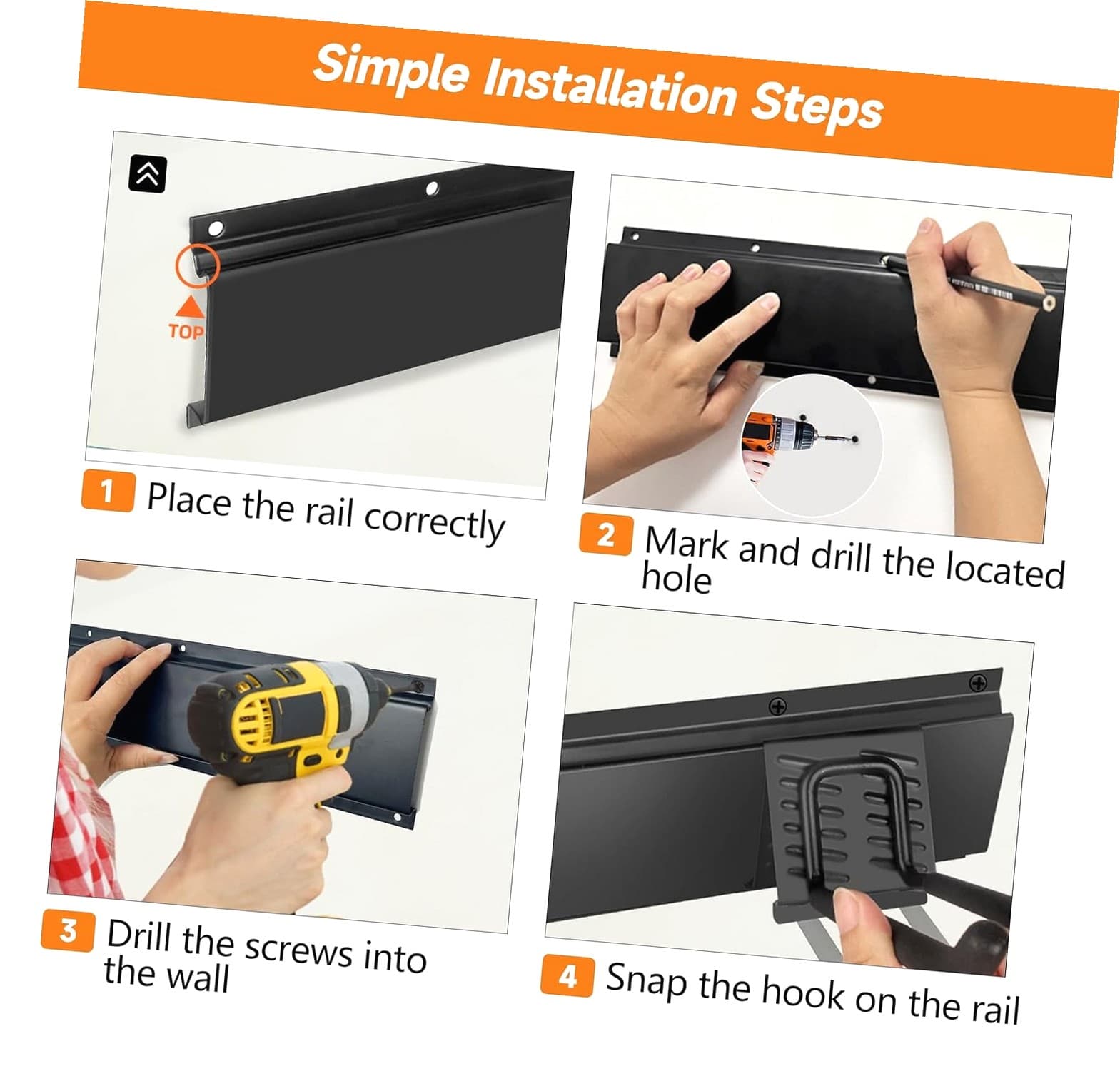 Simple Installation Steps

TOP

1 Place the rail correctly

2 Mark and drill the located hole

3 Drill the screws into the wall

4 Snap the hook on the rail