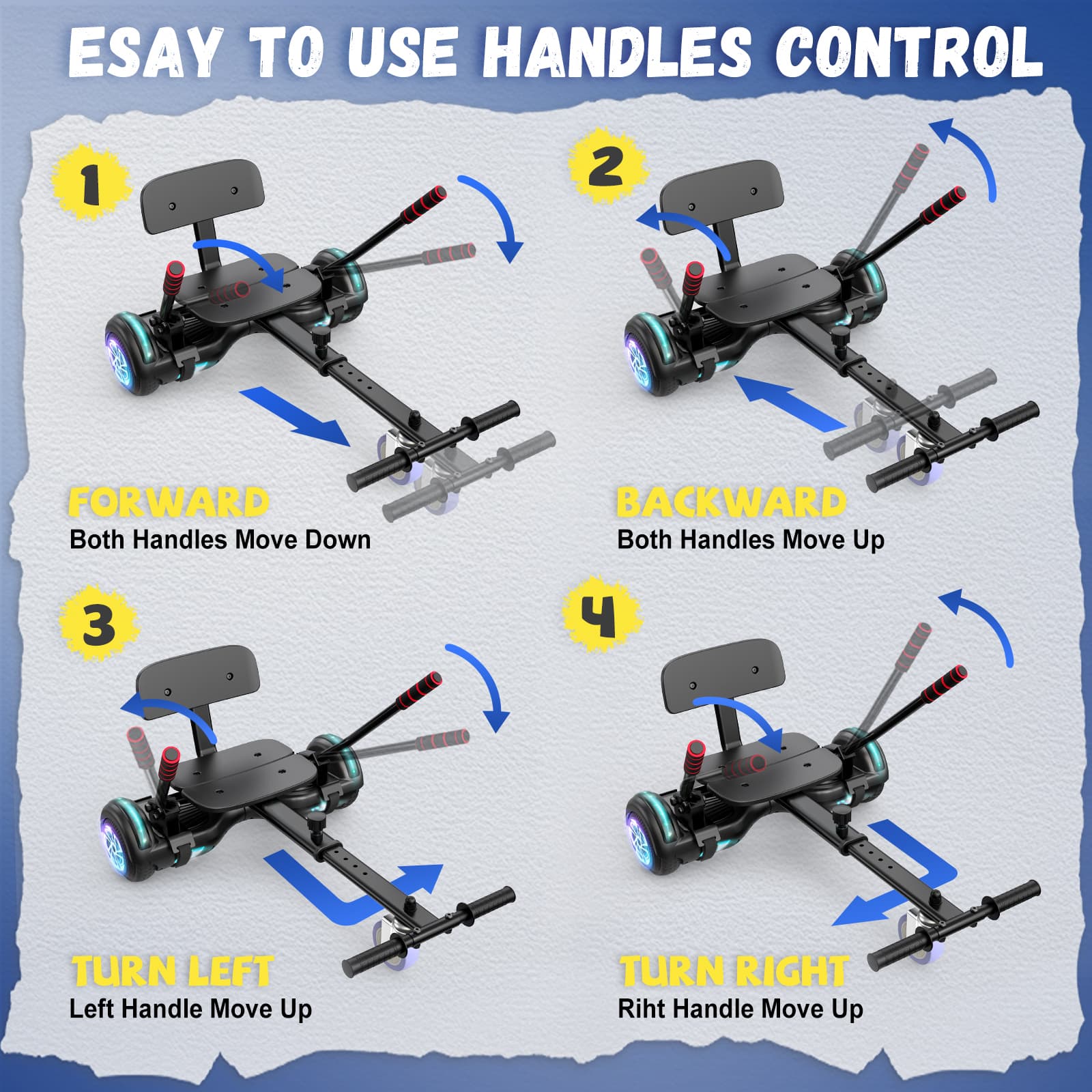 ESAY TO USE HANDLES CONTROL

1

FORWARD
Both Handles Move Down

2

BACKWARD
Both Handles Move Up

3

TURN LEFT
Left Handle Move Up

4

TURN RIGHT
Riht Handle Move Up