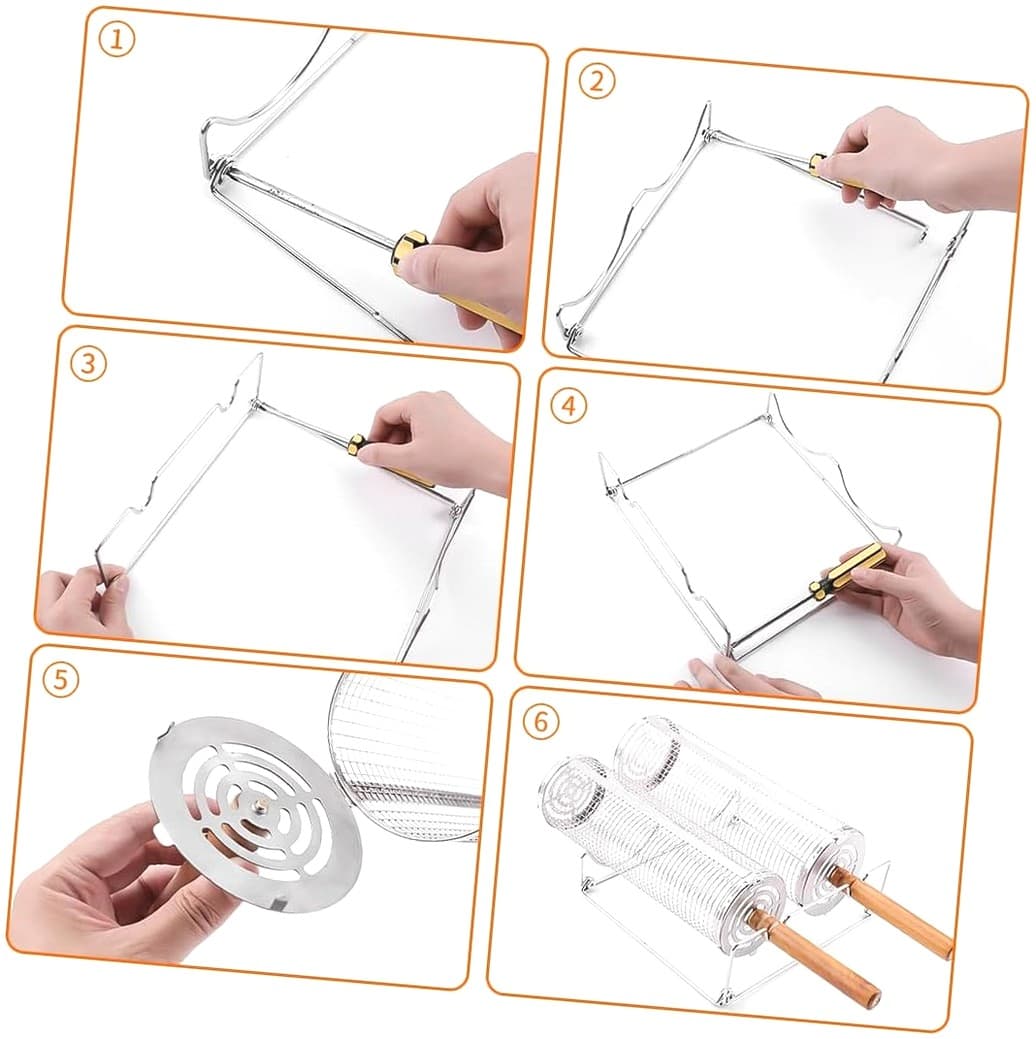 ①

②

③

④

⑤

⑥