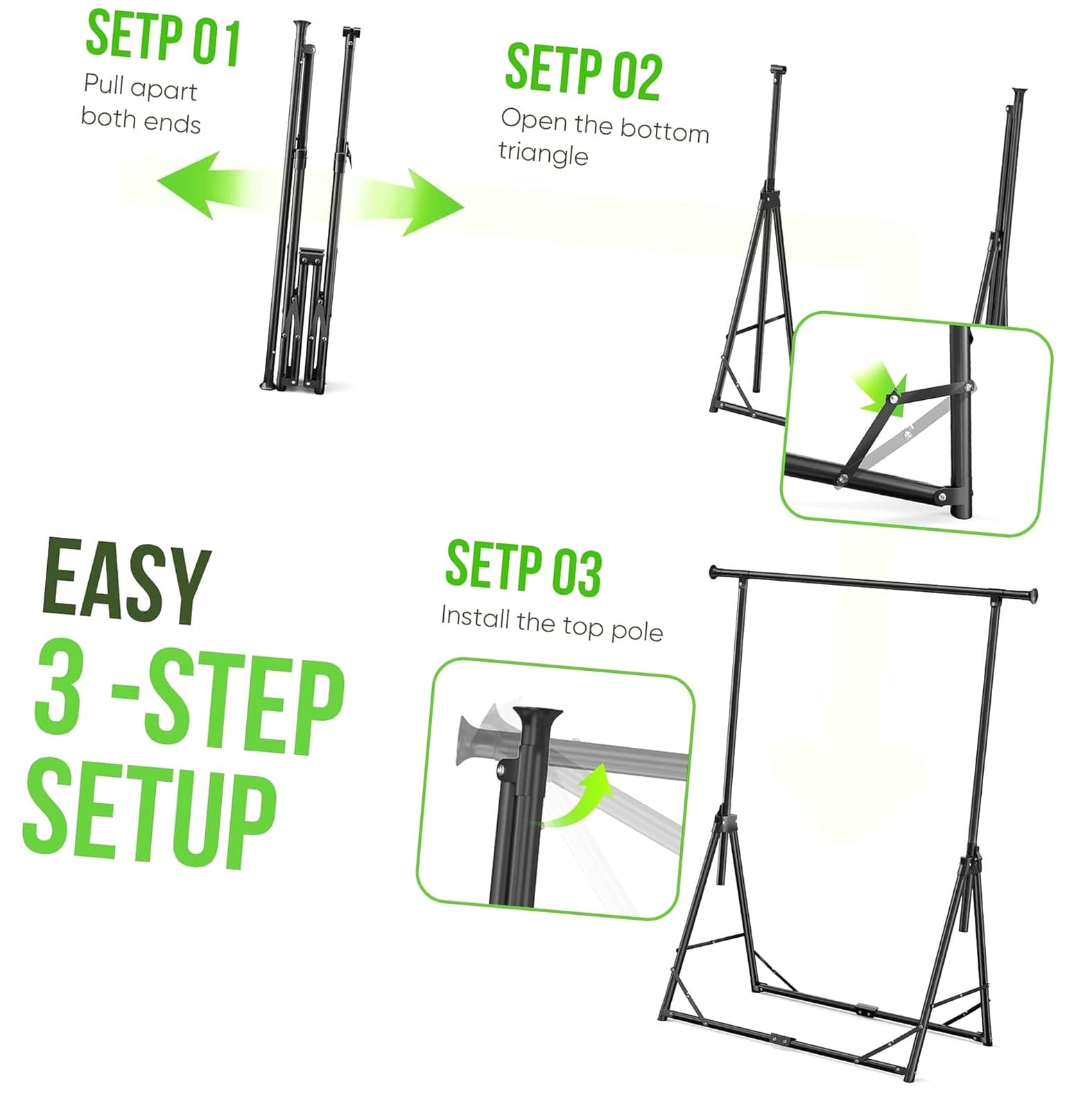 SETP 01
Pull apart both ends

SETP 02
Open the bottom triangle

EASY
3 -STEP
SETUP

SETP 03
Install the top pole