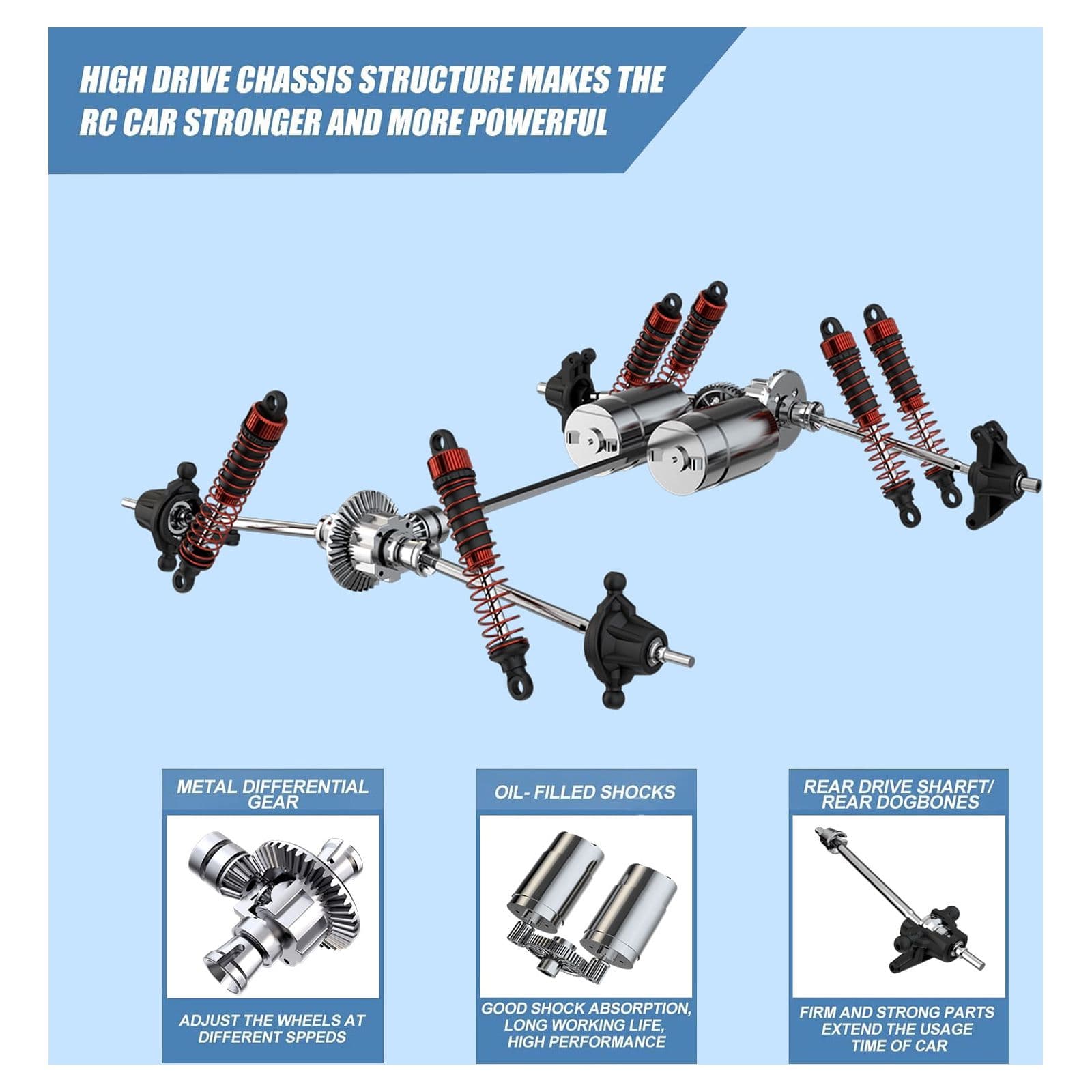 HIGH DRIVE CHASSIS STRUCTURE MAKES THE RC CAR STRONGER AND MORE POWERFUL

METAL DIFFERENTIAL GEAR

ADJUST THE WHEELS AT DIFFERENT SPPEDS

OIL- FILLED SHOCKS

GOOD SHOCK ABSORPTION, LONG WORKING LIFE, HIGH PERFORMANCE

REAR DRIVE SHARFT/ REAR DOGBONES

FIRM AND STRONG PARTS EXTEND THE USAGE TIME OF CAR