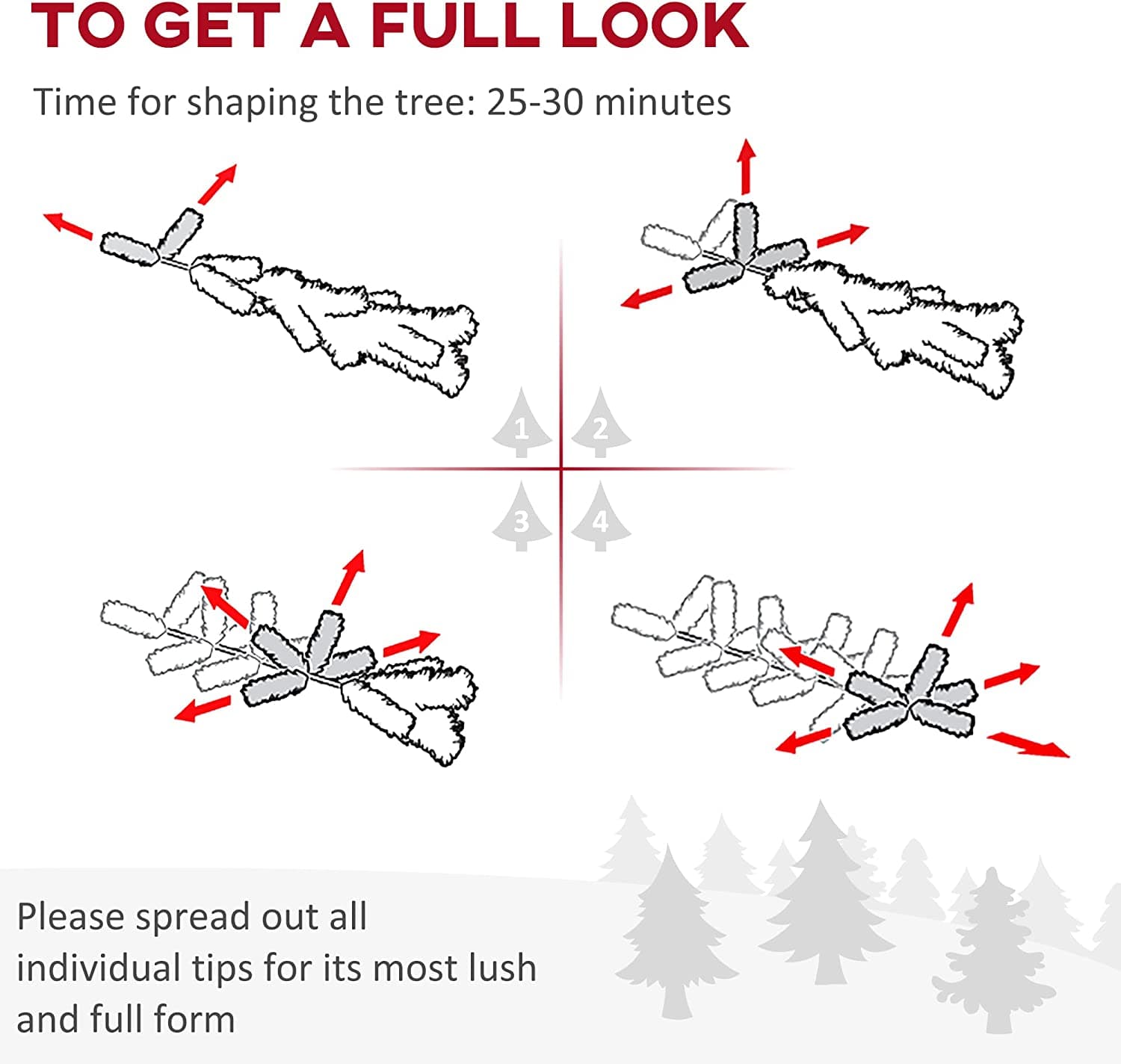 TO GET A FULL LOOK

Time for shaping the tree: 25-30 minutes

1
2
3
4

Please spread out all individual tips for its most lush and full form