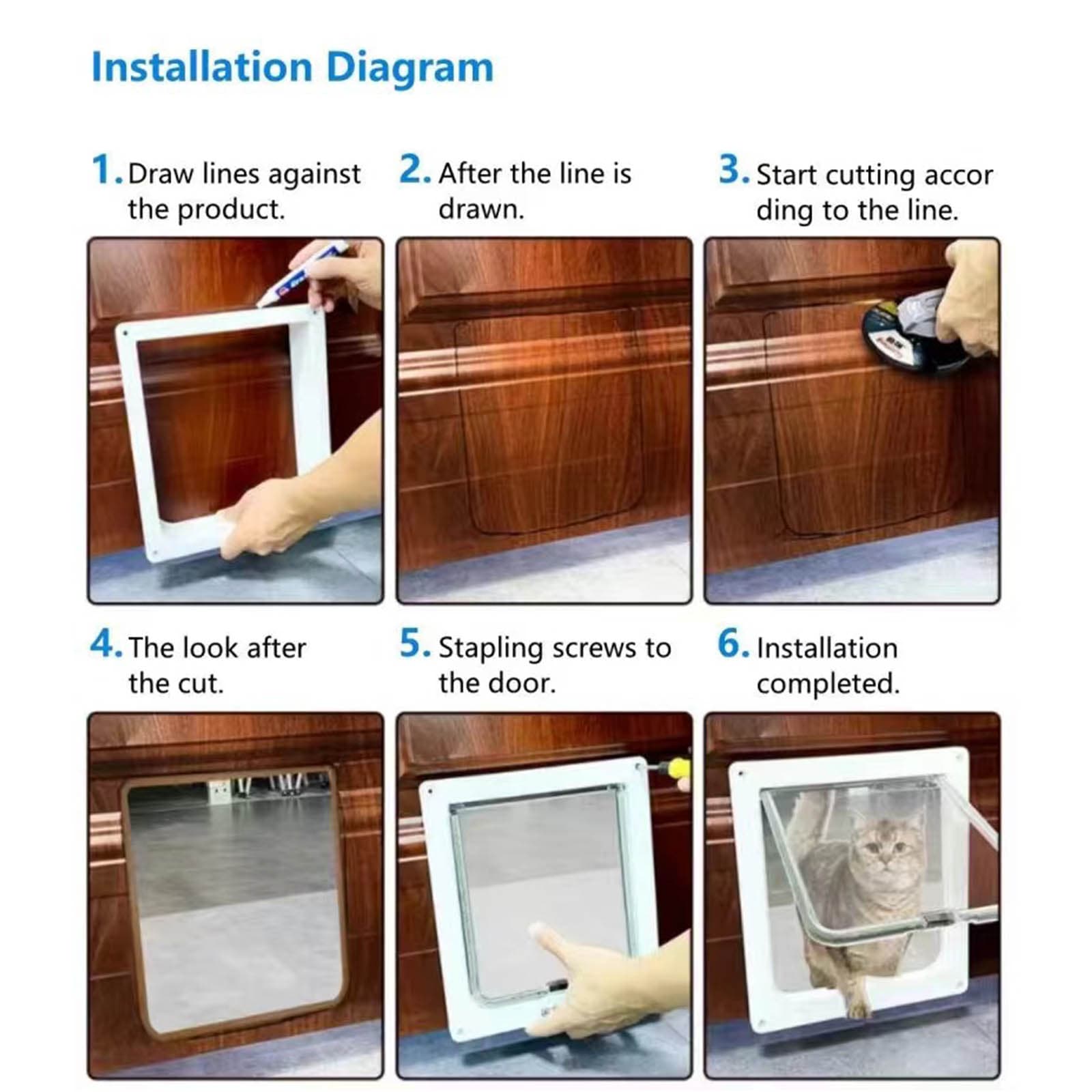 Installation Diagram

1. Draw lines against the product.

2. After the line is drawn.

3. Start cutting accor ding to the line.

4. The look after the cut.

5. Stapling screws to the door.

6. Installation completed.